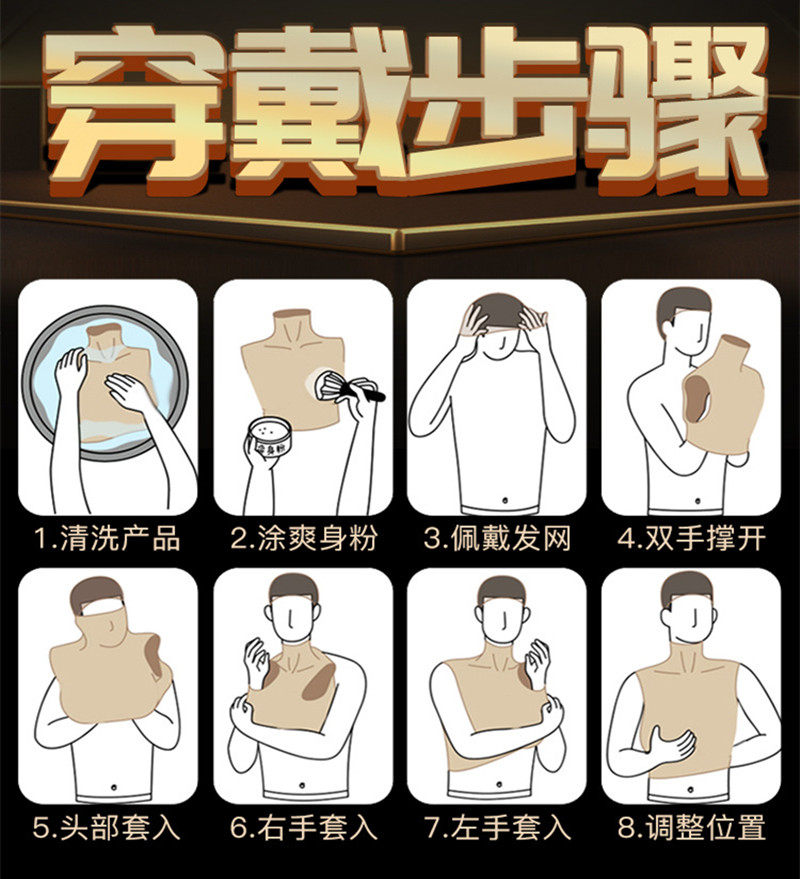 穿戴步骤

爽身粉

1.清洗产品

2.涂爽身粉

3.佩戴发网

4.双手撑开

5.头部套入

6.右手套入

7.左手套入

8.调整位置