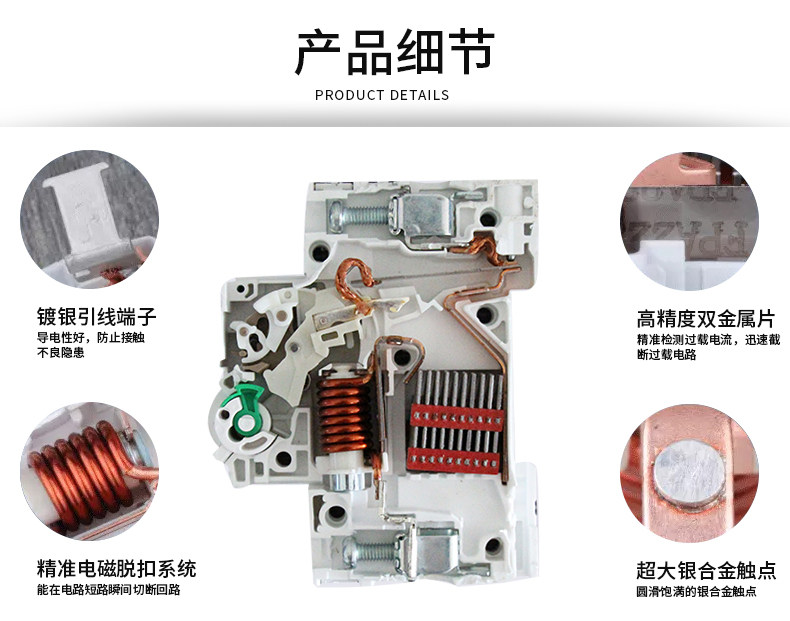 产品细节

PRODUCT DETAILS

镀银引线端子
导电性好，防止接触不良隐患

精准电磁脱扣系统
能在电路短路瞬间切断回路

高精度双金属片
精准检测过载电流，迅速截断过载电路

超大银合金触点
圆滑饱满的银合金触点