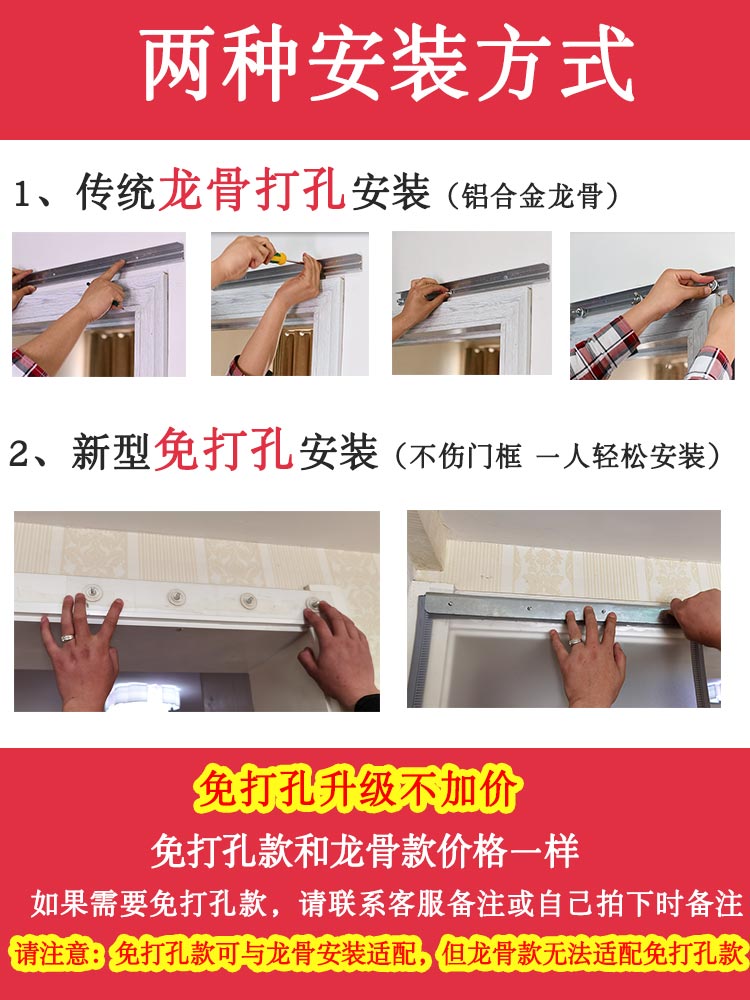 两种安装方式

1、传统龙骨打孔安装（铝合金龙骨）

2、新型免打孔安装（不伤门框 一人轻松安装）

免打孔升级不加价

免打孔款和龙骨款价格一样

如果需要免打孔款，请联系客服备注或自己拍下时备注

请注意：免打孔款可与龙骨安装适配，但龙骨款无法适配免打孔款