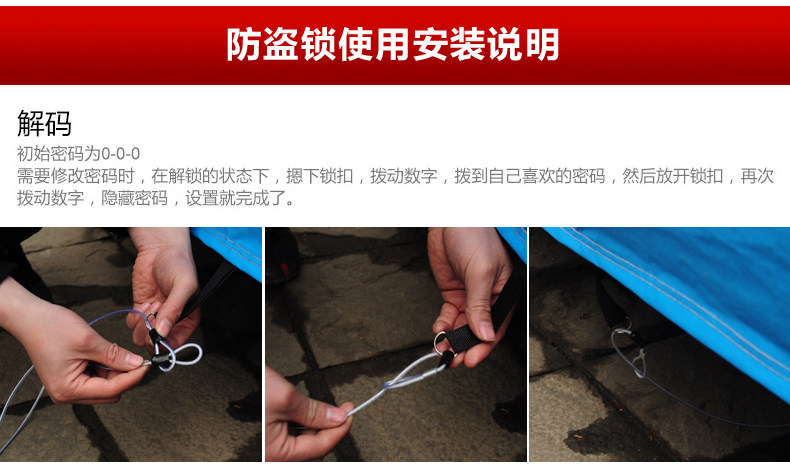 防盗锁使用安装说明

解码

初始密码为0-0-0
需要修改密码时，在解锁的状态下，摁下锁扣，拨动数字，拨到自己喜欢的密码，然后放开锁扣，再次拨动数字，隐藏密码，设置就完成了。