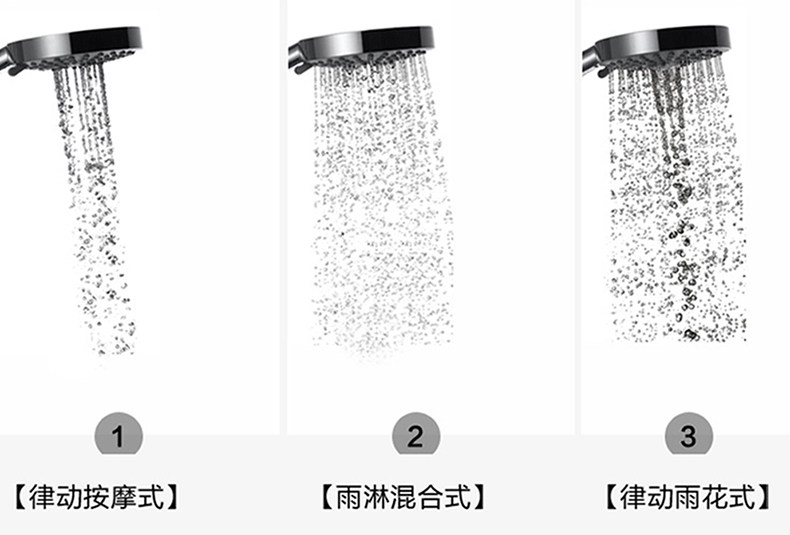 1

【律动按摩式】

2

【雨淋混合式】

3

【律动雨花式】