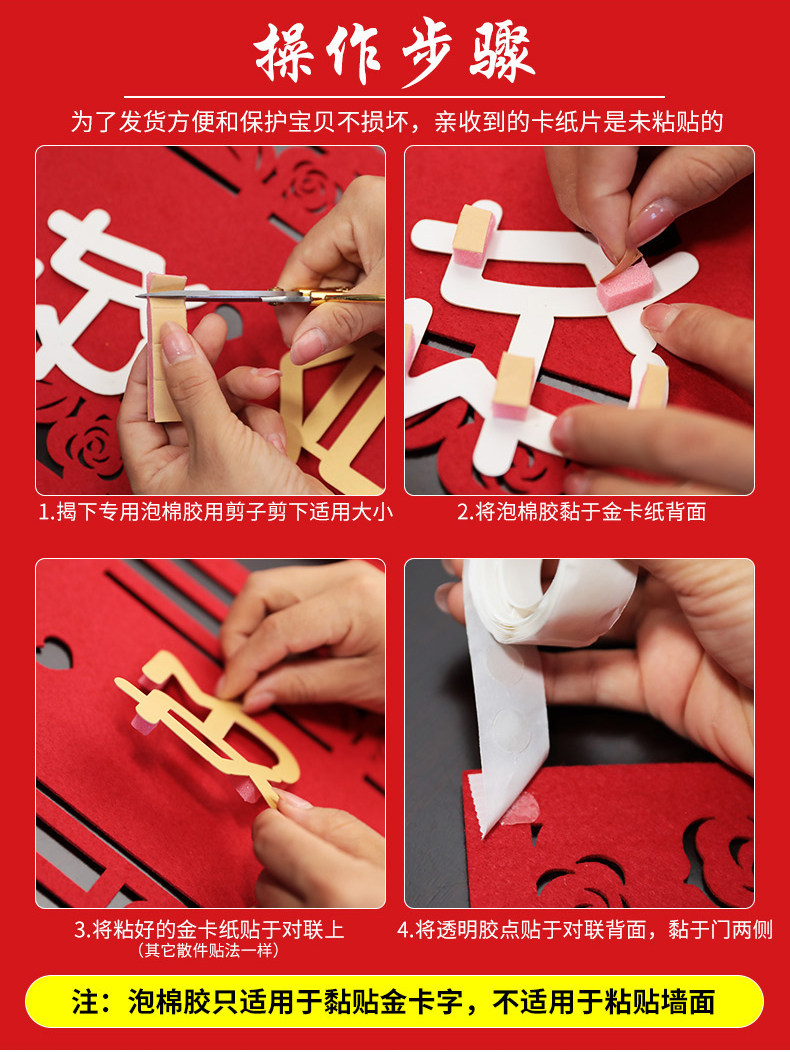 操作步骤

为了发货方便和保护宝贝不损坏，亲收到的卡纸片是未粘贴的

1.揭下专用泡棉胶用剪子剪下适用大小

2.将泡棉胶黏于金卡纸背面

3.将粘好的金卡纸贴于对联上
（其它散件贴法一样）

4.将透明胶点贴于对联背面，黏于门两侧

注：泡棉胶只适用于黏贴金卡字，不适用于粘贴墙面