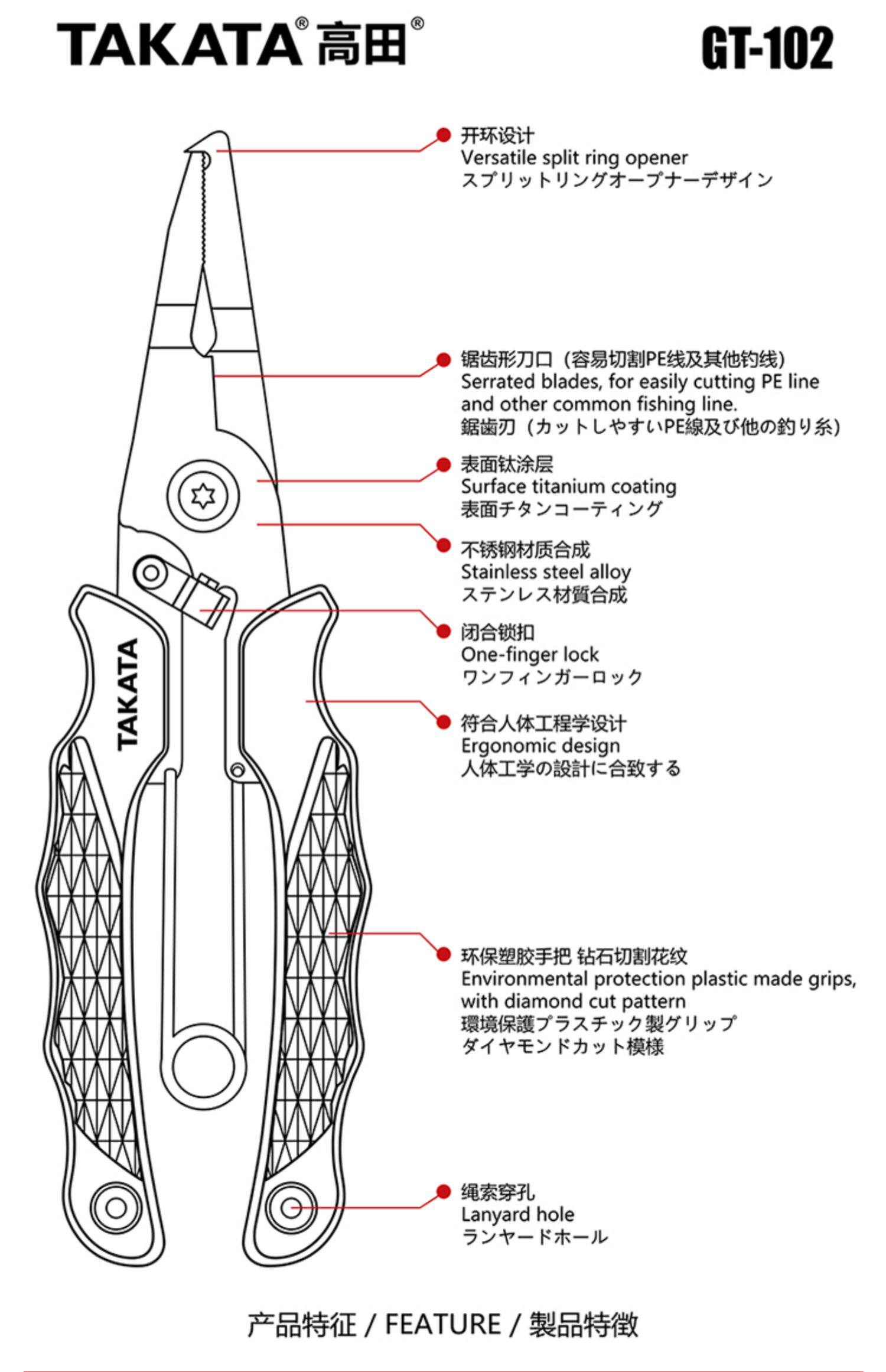 TAKATA® 高田®

GT-102

开环设计
Versatile split ring opener
スプリットリングオープナーデザイン

锯齿形刀口（容易切割PE线及其他钓线）
Serrated blades, for easily cutting PE line and other common fishing line.
鋸歯刃（カットしやすいPE線及び他の釣り糸）

表面钛涂层
Surface titanium coating
表面チタンコーティング

不锈钢材质合成
Stainless steel alloy
ステンレス材質合成

闭合锁扣
One-finger lock
ワンフィンガーロック

符合人体工程学设计
Ergonomic design
人体工学の設計に合致する

TAKATA

环保塑胶手把 钻石切割花纹
Environmental protection plastic made grips, with diamond cut pattern
環境保護プラスチック製グリップ
ダイヤモンドカット模様

绳索穿孔
Lanyard hole
ランヤードホール

产品特征 / FEATURE / 製品特徴