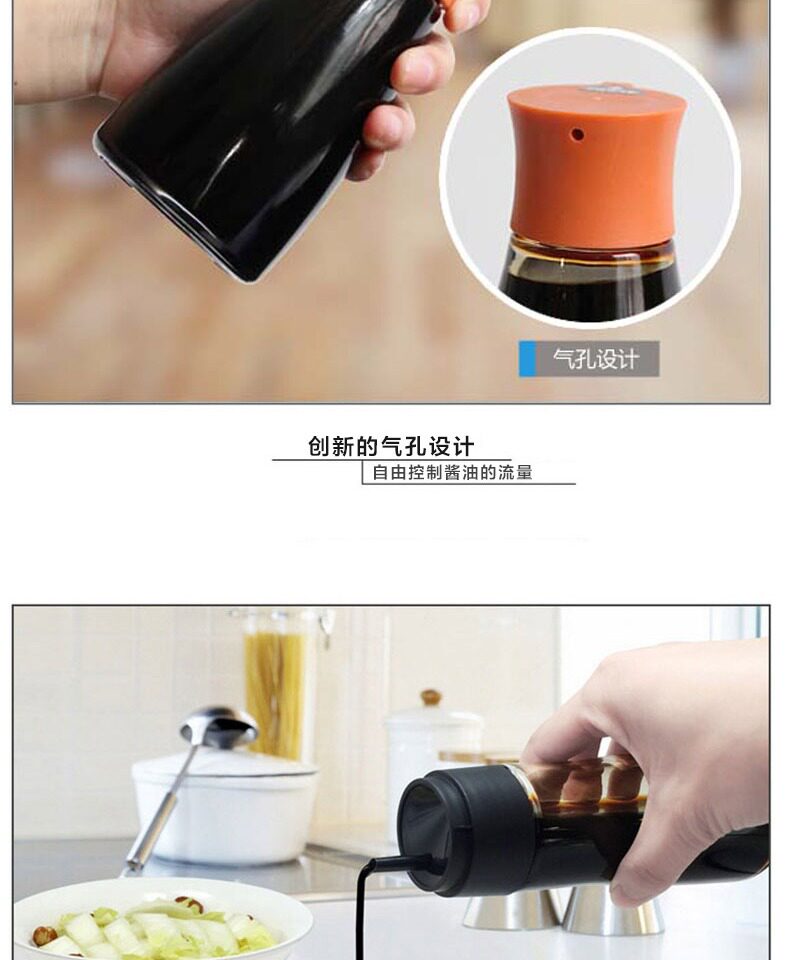 气孔设计

创新的气孔设计

自由控制酱油的流量