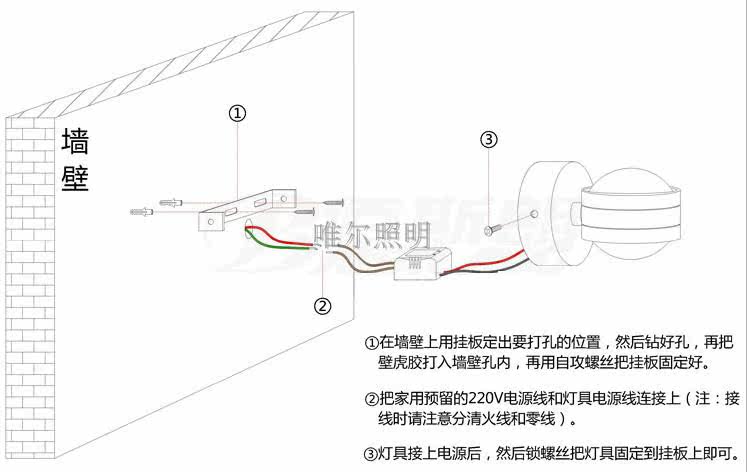 墙壁

①

③

唯尔照明

②

①在墙壁上用挂板定出要打孔的位置，然后钻好孔，再把壁虎胶打入墙壁孔内，再用自攻螺丝把挂板固定好。

②把家用预留的220V电源线和灯具电源线连接上（注：接线时请注意分清火线和零线）。

③灯具接上电源后，然后锁螺丝把灯具固定到挂板上即可。