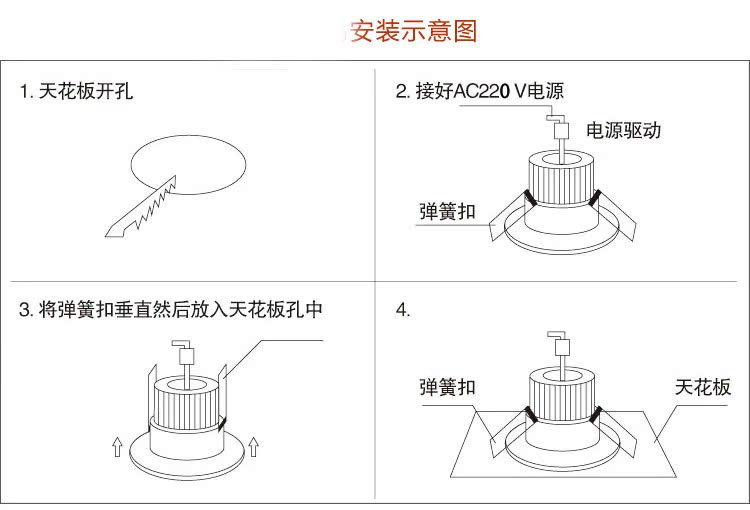 安装示意图

1. 天花板开孔

2. 接好AC220 V电源

电源驱动

弹簧扣

3. 将弹簧扣垂直然后放入天花板孔中

4.

弹簧扣

天花板