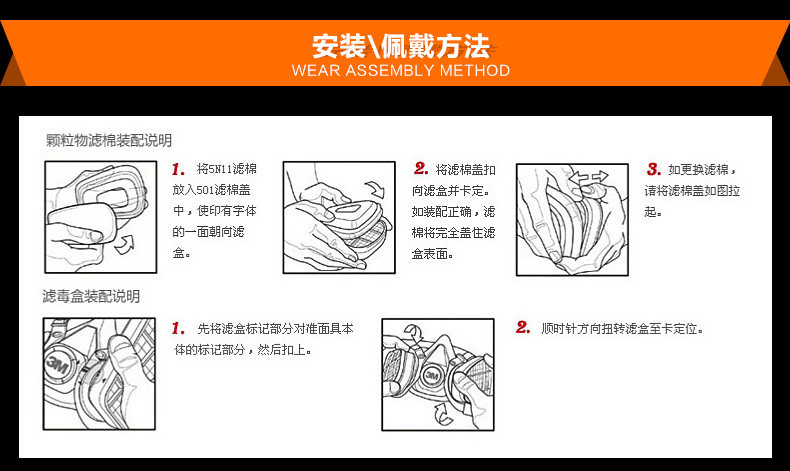 安装\佩戴方法
WEAR ASSEMBLY METHOD

颗粒物滤棉装配说明

1. 将5N11滤棉放入501滤棉盖中，使印有字体的一面朝向滤盒。

2. 将滤棉盖扣向滤盒并卡定。如装配正确，滤棉将完全盖住滤盒表面。

3. 如更换滤棉，请将滤棉盖如图拉起。

滤毒盒装配说明

3M

1. 先将滤盒标记部分对准面具本体的标记部分，然后扣上。

3M

2. 顺时针方向扭转滤盒至卡定位。