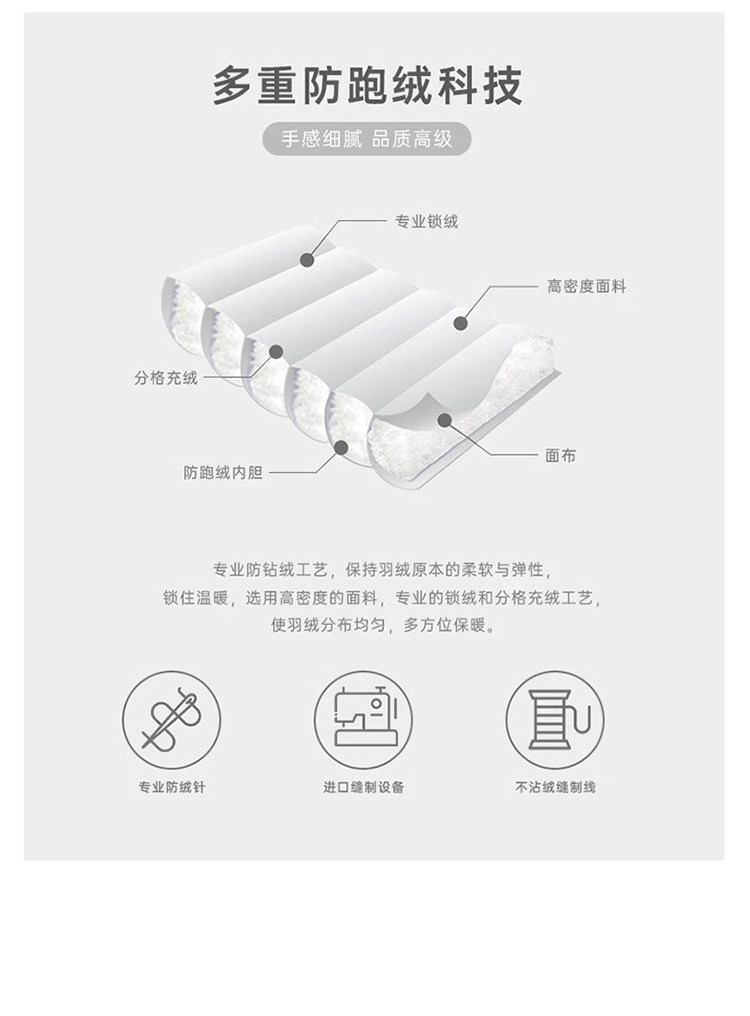 多重防跑绒科技

手感细腻 品质高级

专业锁绒

高密度面料

分格充绒

面布

防跑绒内胆

专业防钻绒工艺，保持羽绒原本的柔软与弹性，
锁住温暖，选用高密度的面料，专业的锁绒和分格充绒工艺，
使羽绒分布均匀，多方位保暖。

专业防绒针

进口缝制设备

不沾绒缝制线