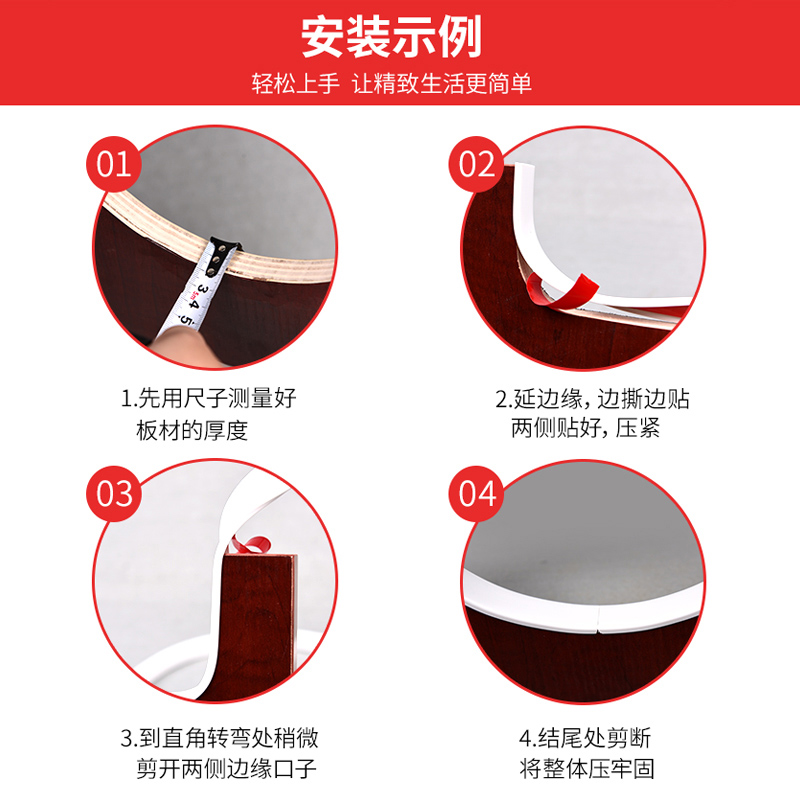 安装示例

轻松上手 让精致生活更简单

01

3 4 5

1.先用尺子测量好板材的厚度

02

2.延边缘，边撕边贴两侧贴好，压紧

03

3.到直角转弯处稍微剪开两侧边缘口子

04

4.结尾处剪断将整体压牢固