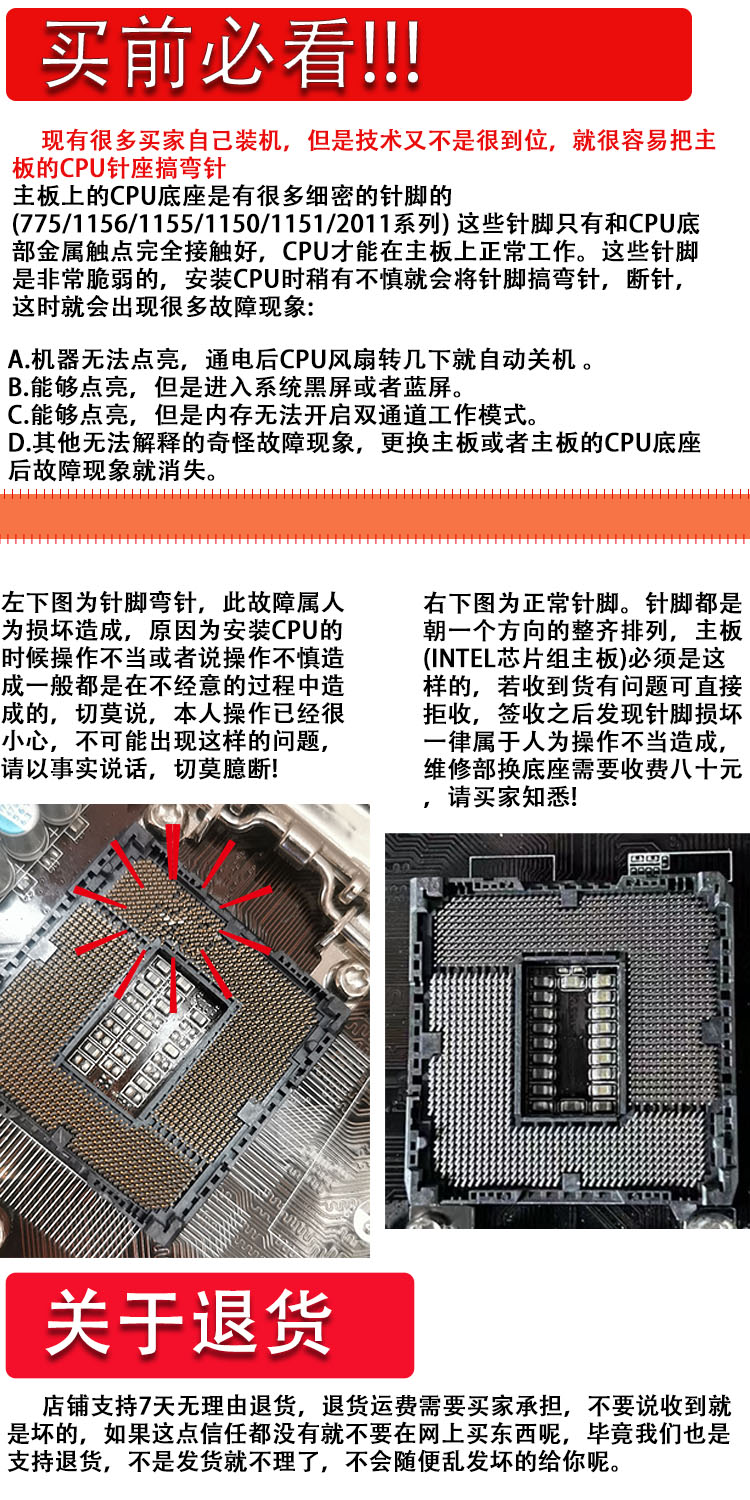 买前必看!!!

现有很多买家自己装机，但是技术又不是很到位，就很容易把主板的CPU针座搞弯针

主板上的CPU底座是有很多细密的针脚的(775/1156/1155/1150/1151/2011系列) 这些针脚只有和CPU底部金属触点完全接触好，CPU才能在主板上正常工作。这些针脚是非常脆弱的，安装CPU时稍有不慎就会将针脚搞弯针，断针，这时就会出现很多故障现象:

A.机器无法点亮，通电后CPU风扇转几下就自动关机 。
B.能够点亮，但是进入系统黑屏或者蓝屏。
C.能够点亮，但是内存无法开启双通道工作模式。
D.其他无法解释的奇怪故障现象，更换主板或者主板的CPU底座后故障现象就消失。

左下图为针脚弯针，此故障属人为损坏造成，原因为安装CPU的时候操作不当或者说操作不慎造成一般都是在不经意的过程中造成的，切莫说，本人操作已经很小心，不可能出现这样的问题，请以事实说话，切莫臆断!

右下图为正常针脚。针脚都是朝一个方向的整齐排列，主板(INTEL芯片组主板)必须是这样的，若收到货有问题可直接拒收，签收之后发现针脚损坏一律属于人为操作不当造成，维修部换底座需要收费八十元，请买家知悉!

关于退货

店铺支持7天无理由退货，退货运费需要买家承担，不要说收到就是坏的，如果这点信任都没有就不要在网上买东西呢，毕竟我们也是支持退货，不是发货就不理了，不会随便乱发坏的给你呢。