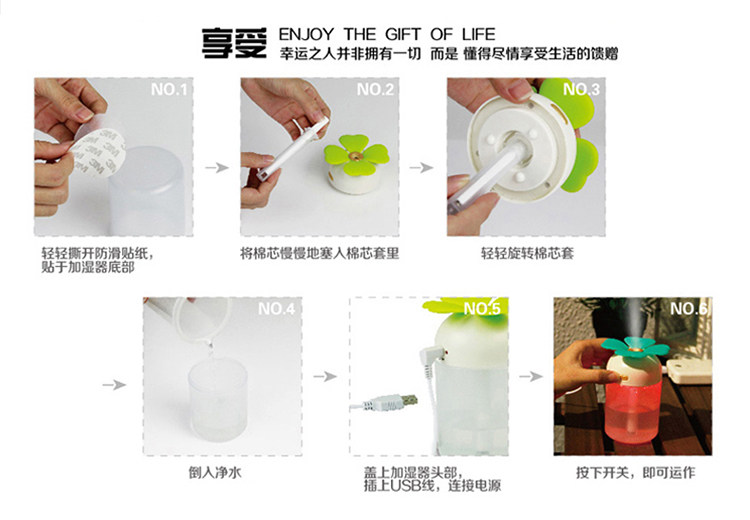 享受 ENJOY THE GIFT OF LIFE
幸运之人并非拥有一切 而是 懂得尽情享受生活的馈赠

NO.1
轻轻撕开防滑贴纸，贴于加湿器底部

NO.2
将棉芯慢慢地塞入棉芯套里

NO.3
轻轻旋转棉芯套

NO.4
倒入净水

NO.5
盖上加湿器头部，插上USB线，连接电源

NO.6
按下开关，即可运作