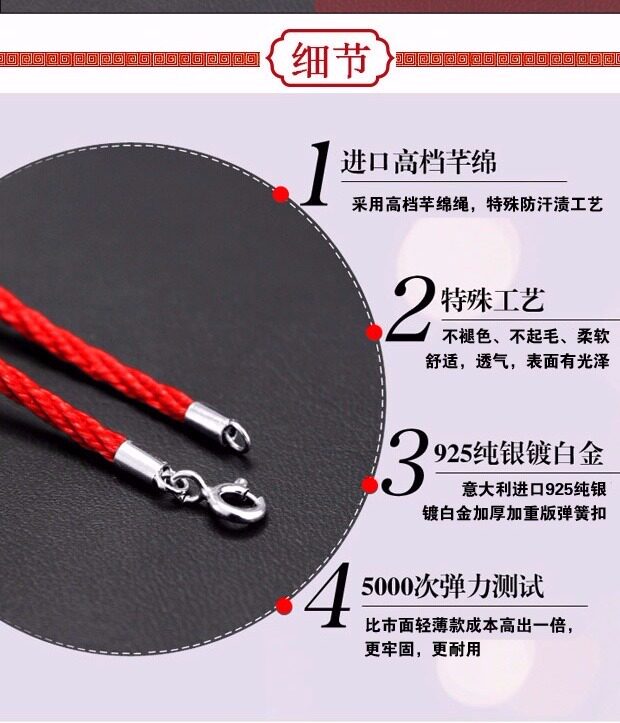 细节

1 进口高档芊绵
采用高档芊绵绳，特殊防汗渍工艺

2 特殊工艺
不褪色、不起毛、柔软舒适，透气，表面有光泽

3 925纯银镀白金
意大利进口925纯银镀白金加厚加重版弹簧扣

4 5000次弹力测试
比市面轻薄款成本高出一倍，更牢固，更耐用