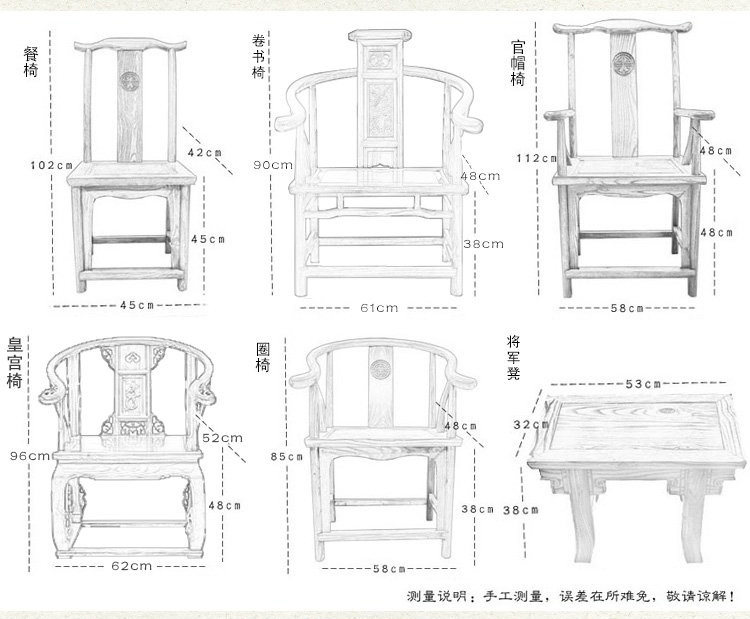 餐椅

102cm

42cm

45cm

45cm

卷书椅

90cm

48cm

38cm

61cm

官帽椅

112cm

48cm

48cm

58cm

皇宫椅

96cm

52cm

48cm

62cm

圈椅

85cm

48cm

38cm

58cm

将军凳

53cm

32cm

38cm

测量说明：手工测量，误差在所难免，敬请谅解！