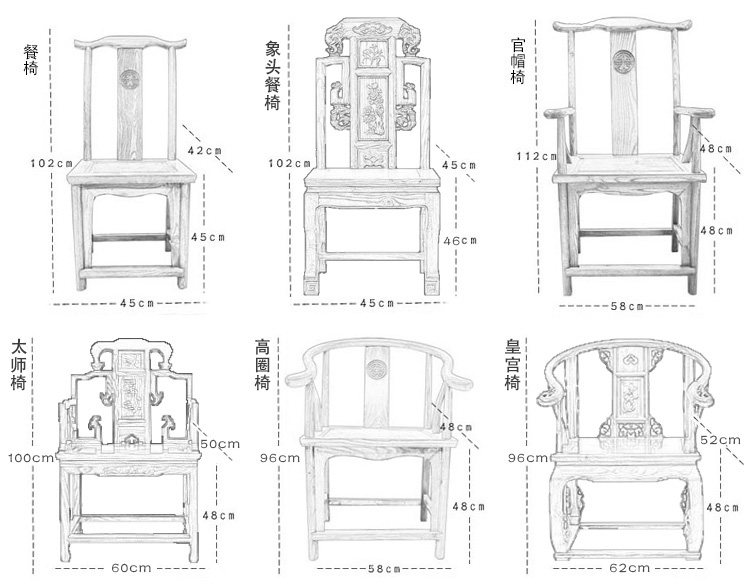 餐椅
102cm
42cm
45cm
45cm

象头餐椅
102cm
45cm
46cm
45cm

官帽椅
112cm
48cm
48cm
58cm

太师椅
100cm
50cm
48cm
60cm

高圈椅
96cm
48cm
48cm
58cm

皇宫椅
96cm
52cm
48cm
62cm