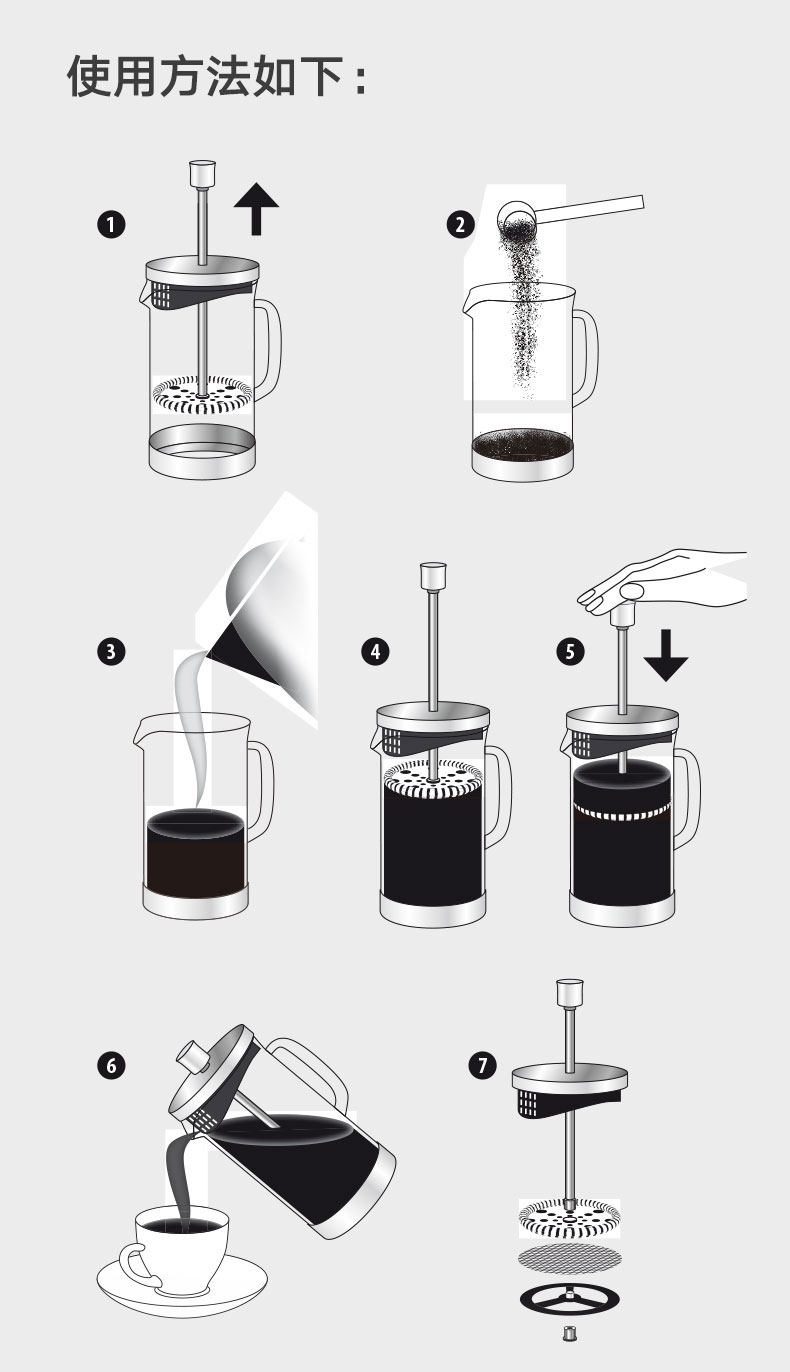 使用方法如下：

1

2

3

4

5

6

7