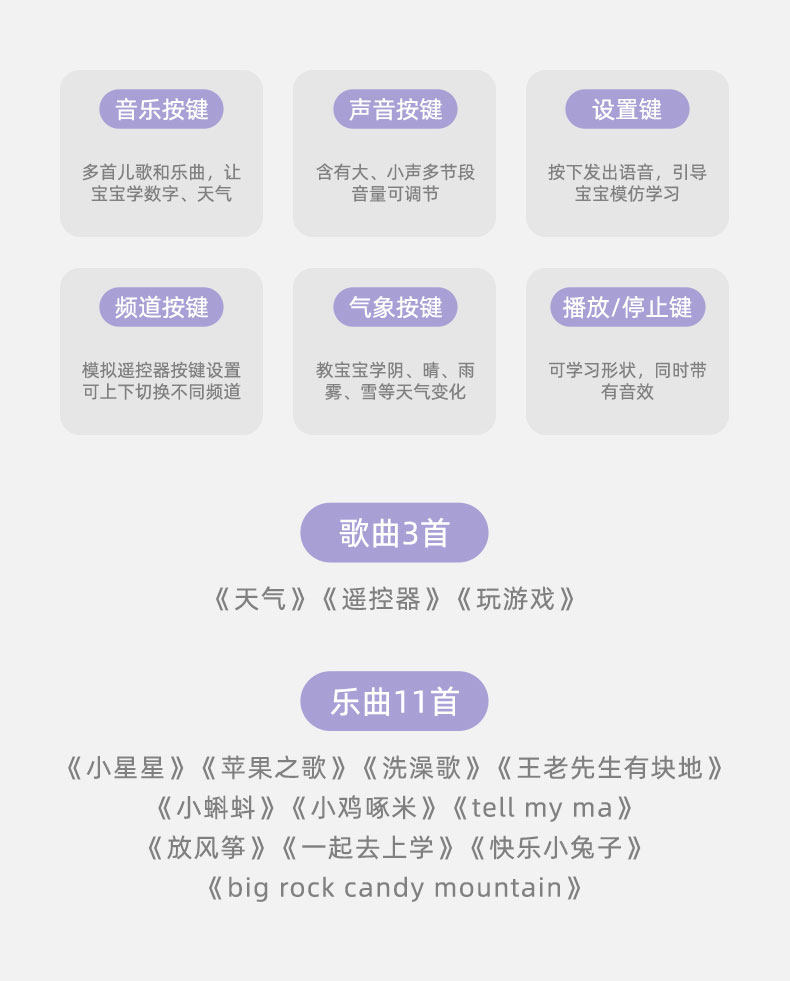 音乐按键

多首儿歌和乐曲，让宝宝学数字、天气

声音按键

含有大、小声多节段音量可调节

设置键

按下发出语音，引导宝宝模仿学习

频道按键

模拟遥控器按键设置可上下切换不同频道

气象按键

教宝宝学阴、晴、雨雾、雪等天气变化

播放/停止键

可学习形状，同时带有音效

歌曲3首

《天气》《遥控器》《玩游戏》

乐曲11首

《小星星》《苹果之歌》《洗澡歌》《王老先生有块地》
《小蝌蚪》《小鸡啄米》《tell my ma》
《放风筝》《一起去上学》《快乐小兔子》
《big rock candy mountain》