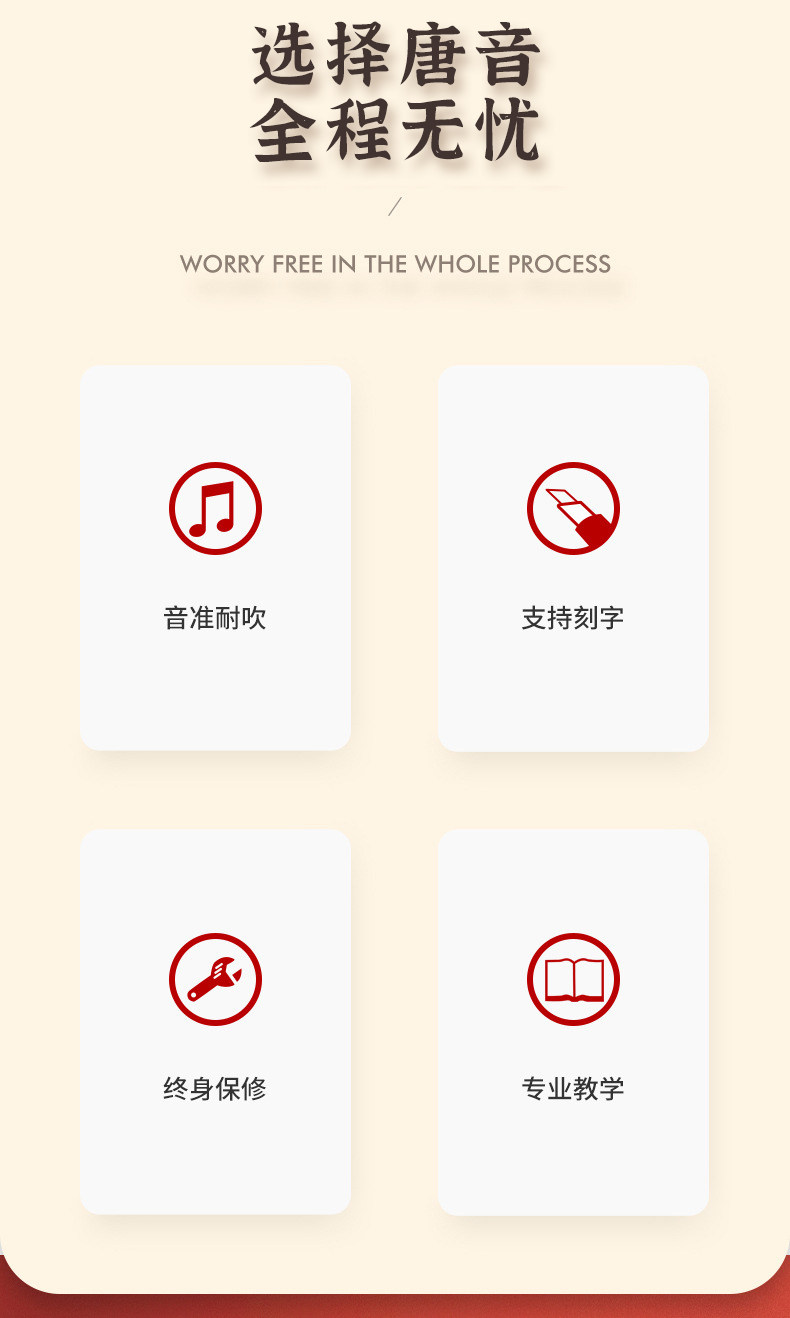 选择唐音
全程无忧

/

WORRY FREE IN THE WHOLE PROCESS

音准耐吹

支持刻字

终身保修

专业教学