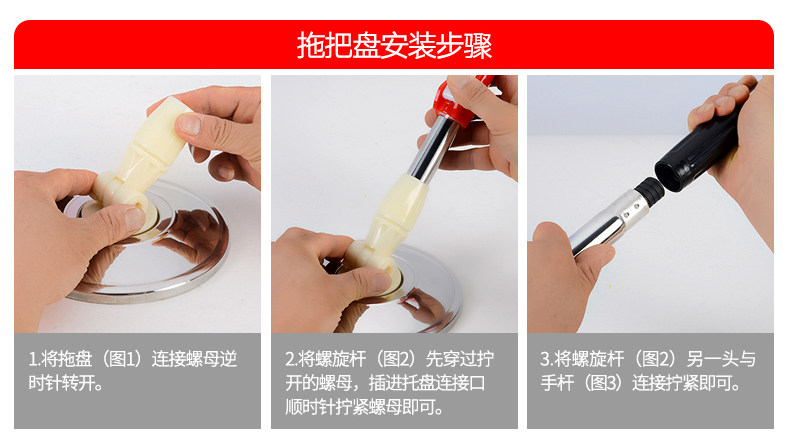 拖把盘安装步骤

1.将拖盘（图1）连接螺母逆时针转开。

2.将螺旋杆（图2）先穿过拧开的螺母，插进托盘连接口顺时针拧紧螺母即可。

3.将螺旋杆（图2）另一头与手杆（图3）连接拧紧即可。