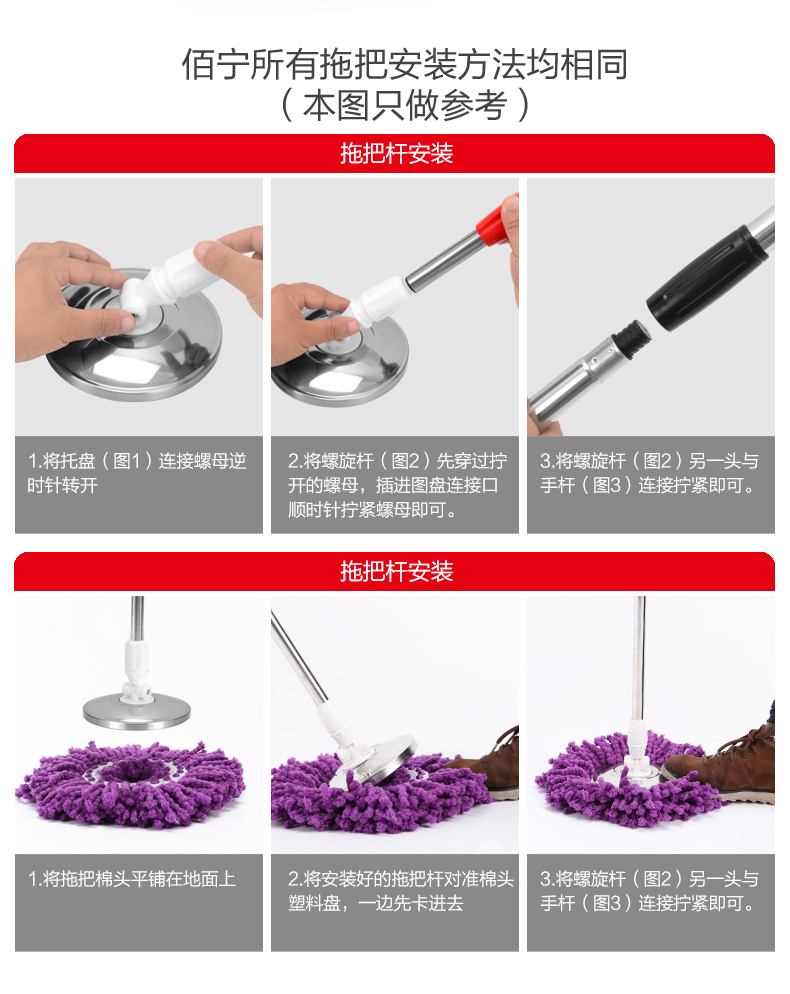 佰宁所有拖把安装方法均相同
（本图只做参考）

拖把杆安装

1.将托盘（图1）连接螺母逆时针转开

2.将螺旋杆（图2）先穿过拧开的螺母，插进图盘连接口顺时针拧紧螺母即可。

3.将螺旋杆（图2）另一头与手杆（图3）连接拧紧即可。

拖把杆安装

1.将拖把棉头平铺在地面上

2.将安装好的拖把杆对准棉头塑料盘，一边先卡进去

3.将螺旋杆（图2）另一头与手杆（图3）连接拧紧即可。