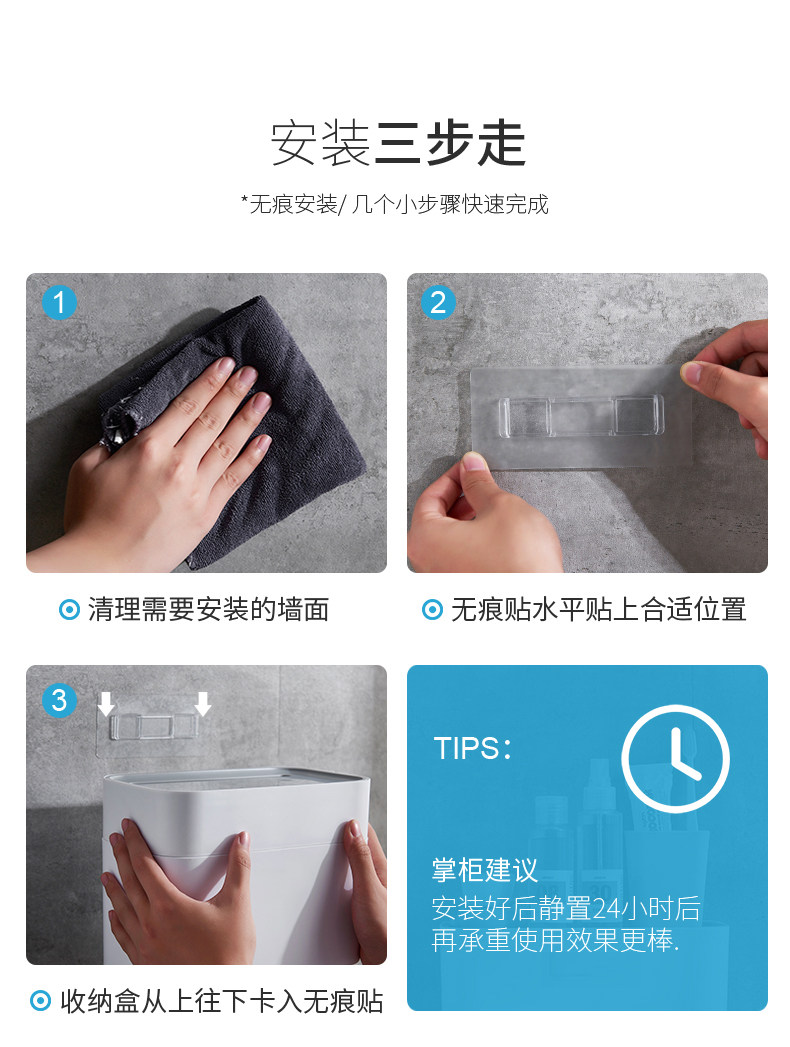 安装三步走

*无痕安装/ 几个小步骤快速完成

1

清理需要安装的墙面

2

无痕贴水平贴上合适位置

3

收纳盒从上往下卡入无痕贴

TIPS：

掌柜建议
安装好后静置24小时后再承重使用效果更棒.