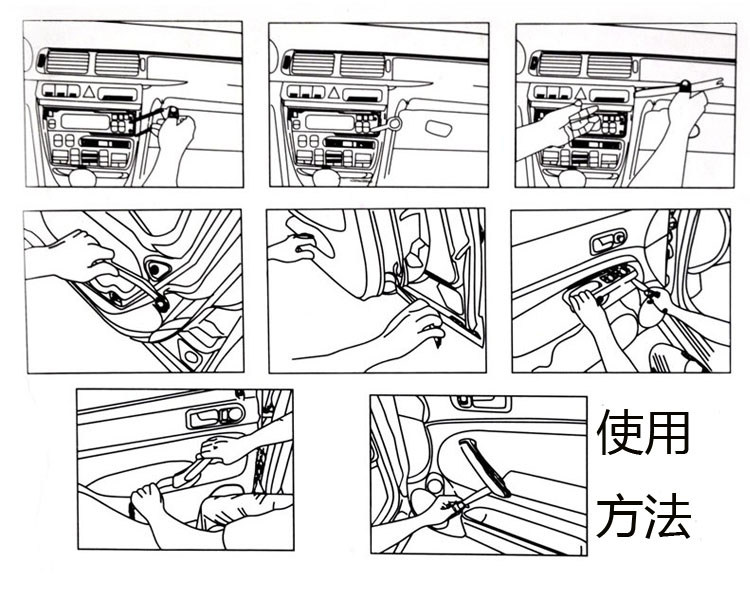 使用

方法