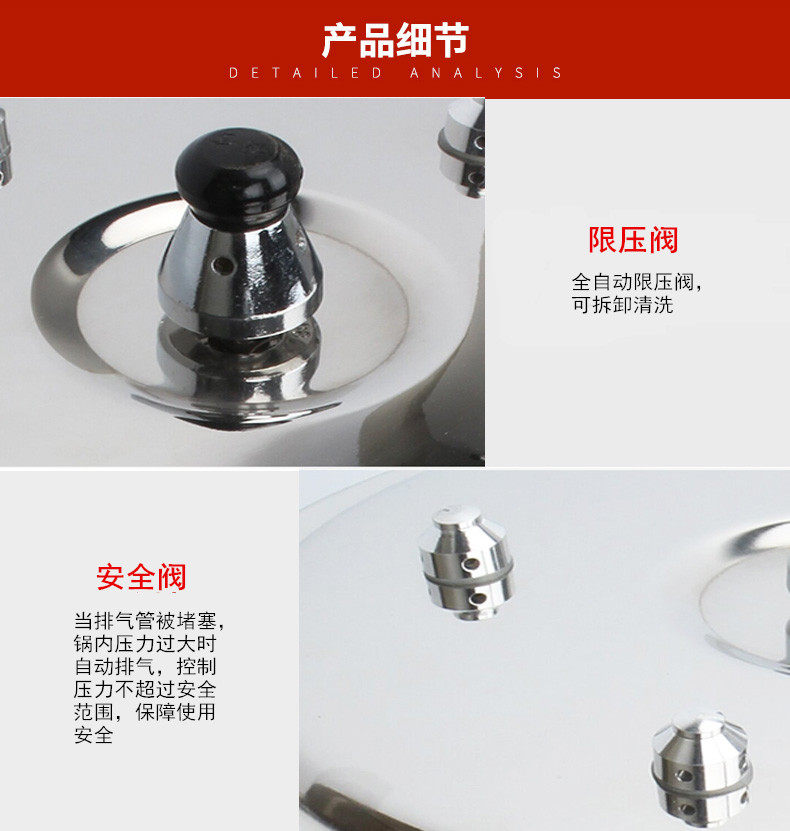 产品细节
DETAILED ANALYSIS

限压阀
全自动限压阀，可拆卸清洗

安全阀
当排气管被堵塞，锅内压力过大时自动排气，控制压力不超过安全范围，保障使用安全