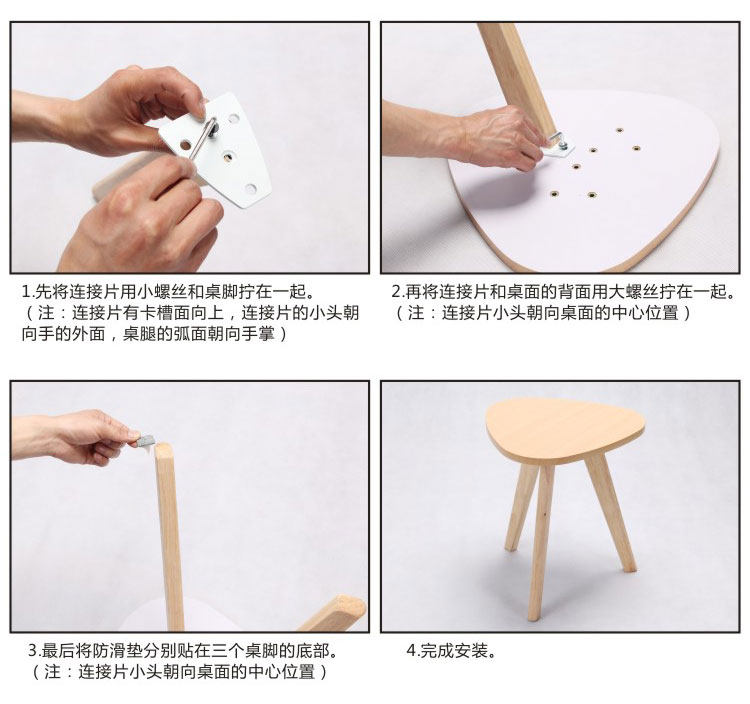 1.先将连接片用小螺丝和桌脚拧在一起。
（注：连接片有卡槽面向上，连接片的小头朝向手的外面，桌腿的弧面朝向手掌）

2.再将连接片和桌面的背面用大螺丝拧在一起。
（注：连接片小头朝向桌面的中心位置）

3.最后将防滑垫分别贴在三个桌脚的底部。
（注：连接片小头朝向桌面的中心位置）

4.完成安装。