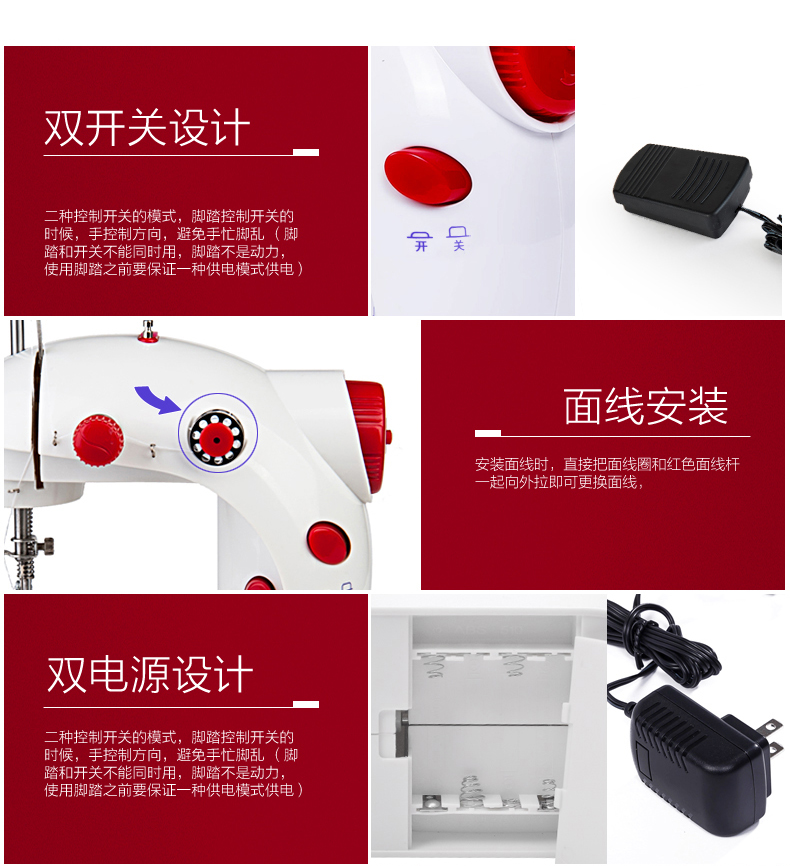 双开关设计

二种控制开关的模式，脚踏控制开关的时候，手控制方向，避免手忙脚乱（脚踏和开关不能同时用，脚踏不是动力，使用脚踏之前要保证一种供电模式供电）

开 关

面线安装

安装面线时，直接把面线圈和红色面线杆一起向外拉即可更换面线，

双电源设计

二种控制开关的模式，脚踏控制开关的时候，手控制方向，避免手忙脚乱（脚踏和开关不能同时用，脚踏不是动力，使用脚踏之前要保证一种供电模式供电）