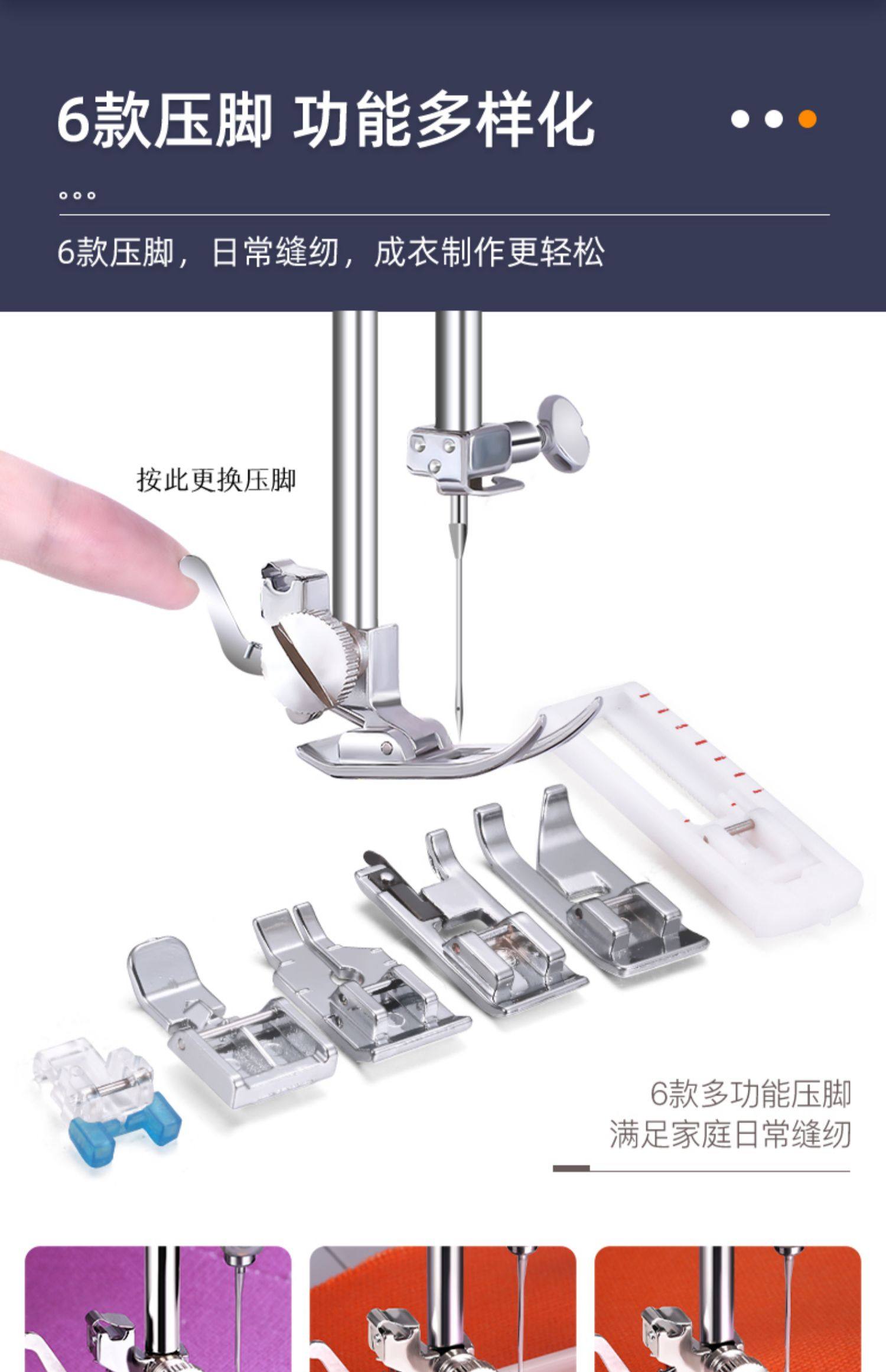 6款压脚 功能多样化

6款压脚，日常缝纫，成衣制作更轻松

按此更换压脚

6款多功能压脚
满足家庭日常缝纫