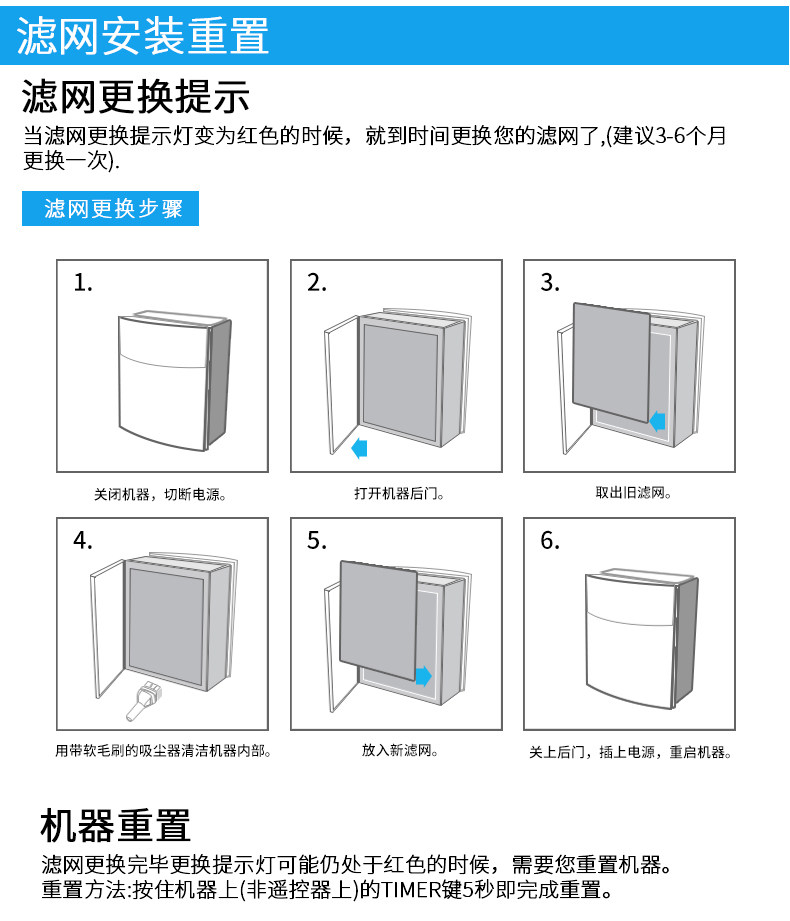 滤网安装重置

滤网更换提示

当滤网更换提示灯变为红色的时候，就到时间更换您的滤网了,(建议3-6个月更换一次).

滤网更换步骤

1.

关闭机器，切断电源。

2.

打开机器后门。

3.

取出旧滤网。

4.

用带软毛刷的吸尘器清洁机器内部。

5.

放入新滤网。

6.

关上后门，插上电源，重启机器。

机器重置

滤网更换完毕更换提示灯可能仍处于红色的时候，需要您重置机器。
重置方法:按住机器上(非遥控器上)的TIMER键5秒即完成重置。