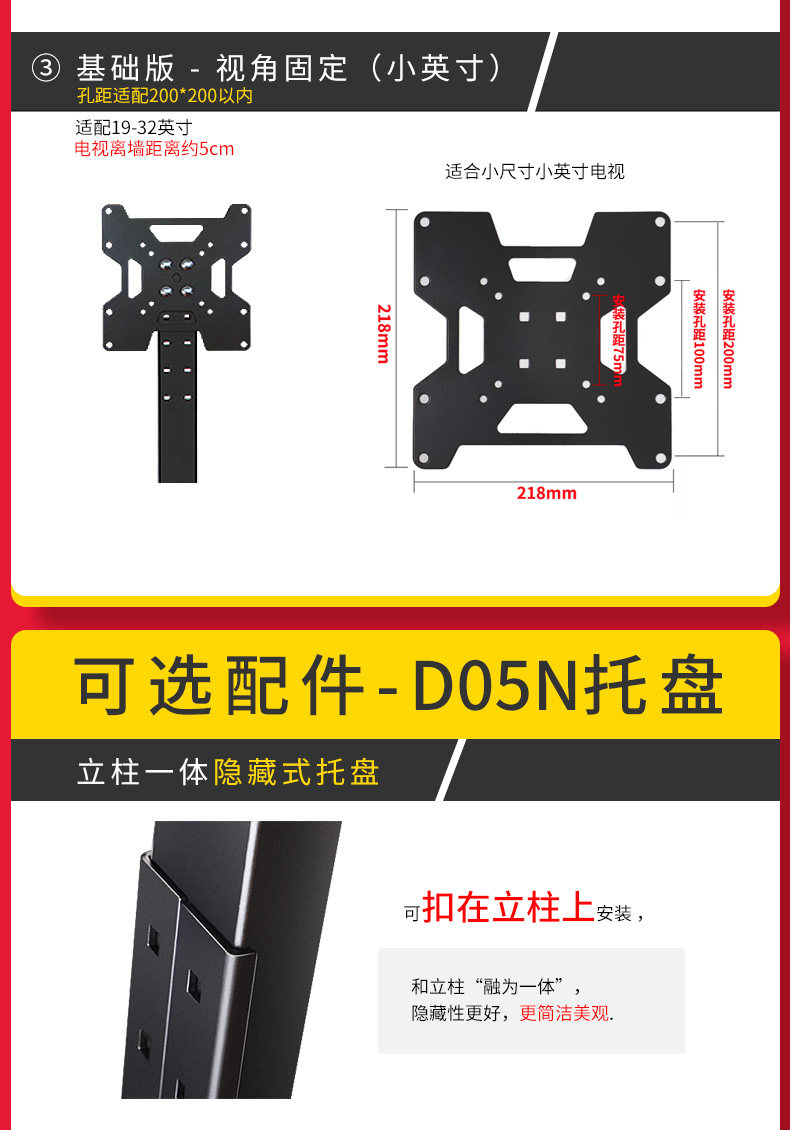 ③ 基础版 - 视角固定（小英寸）
孔距适配200*200以内

适配19-32英寸
电视离墙距离约5cm

适合小尺寸小英寸电视

218mm

安装孔距75mm

安装孔距100mm

安装孔距200mm

218mm

可选配件 - D05N托盘

立柱一体隐藏式托盘

可扣在立柱上安装，

和立柱“融为一体”，
隐藏性更好，更简洁美观.