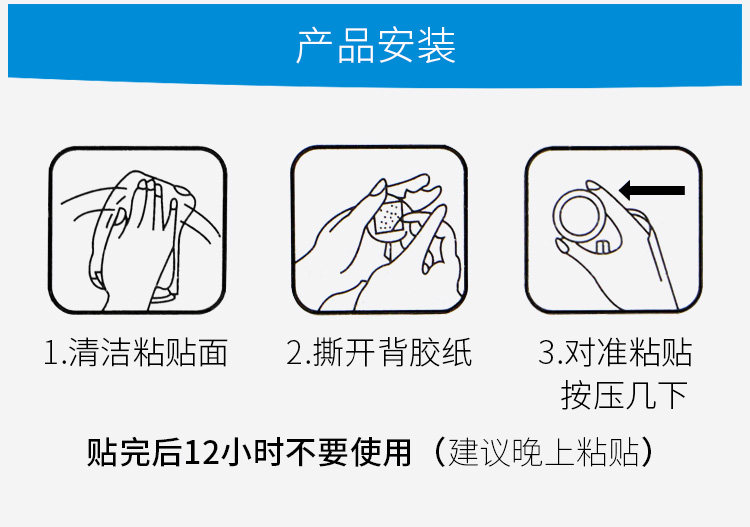 产品安装

1.清洁粘贴面

2.撕开背胶纸

3.对准粘贴按压几下

贴完后12小时不要使用（建议晚上粘贴）