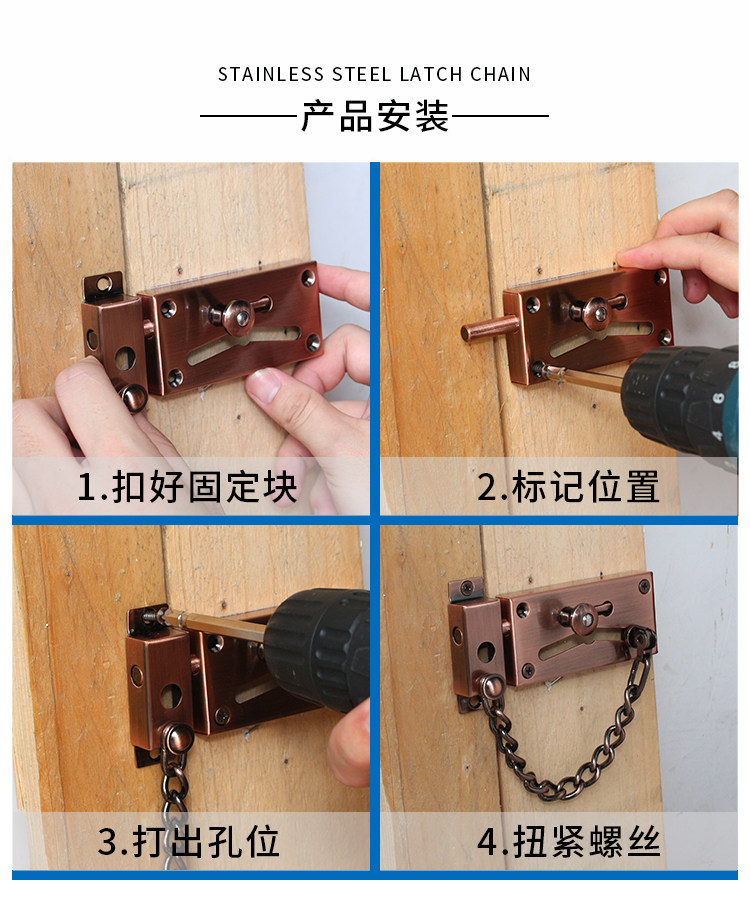 STAINLESS STEEL LATCH CHAIN

产品安装

1.扣好固定块

2.标记位置

3.打出孔位

4.扭紧螺丝