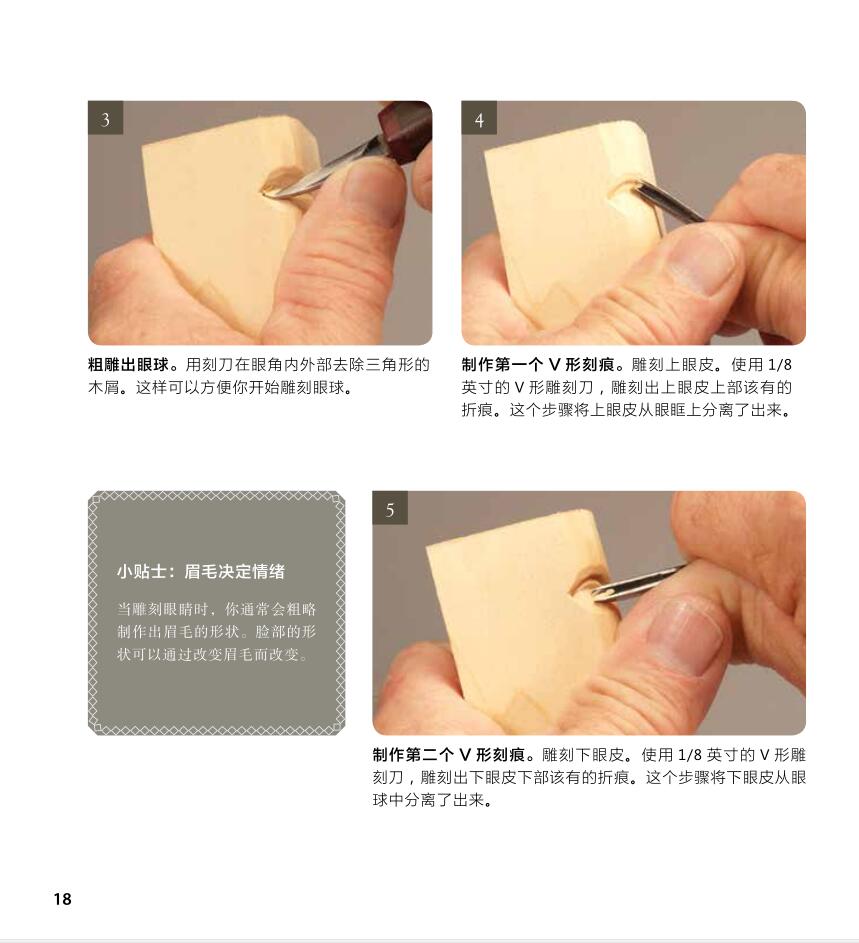 3

粗雕出眼球。用刻刀在眼角内外部去除三角形的木屑。这样可以方便你开始雕刻眼球。

4

制作第一个 V 形刻痕。雕刻上眼皮。使用 1/8 英寸的 V 形雕刻刀，雕刻出上眼皮上部该有的折痕。这个步骤将上眼皮从眼眶上分离了出来。

小贴士：眉毛决定情绪

当雕刻眼睛时，你通常会粗略制作出眉毛的形状。脸部的形状可以通过改变眉毛而改变。

5

制作第二个 V 形刻痕。雕刻下眼皮。使用 1/8 英寸的 V 形雕刻刀，雕刻出下眼皮下部该有的折痕。这个步骤将下眼皮从眼球中分离了出来。

18