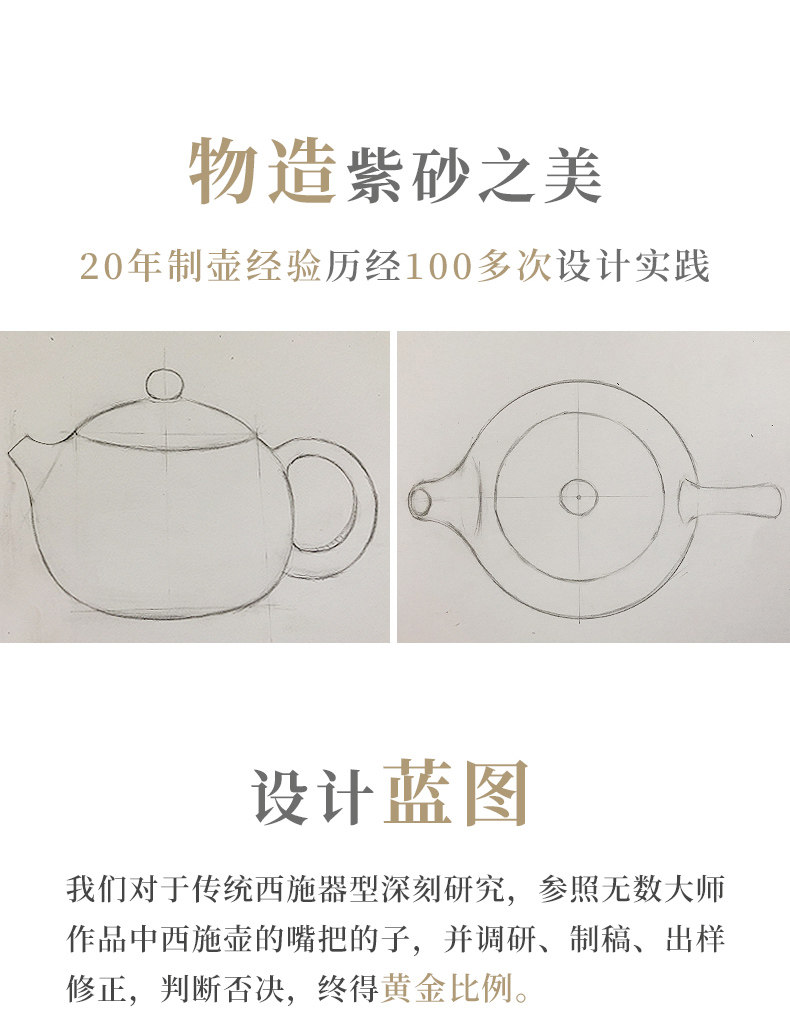 物造紫砂之美

20年制壶经验历经100多次设计实践

设计蓝图

我们对于传统西施器型深刻研究，参照无数大师作品中西施壶的嘴把的子，并调研、制稿、出样修正，判断否决，终得黄金比例。