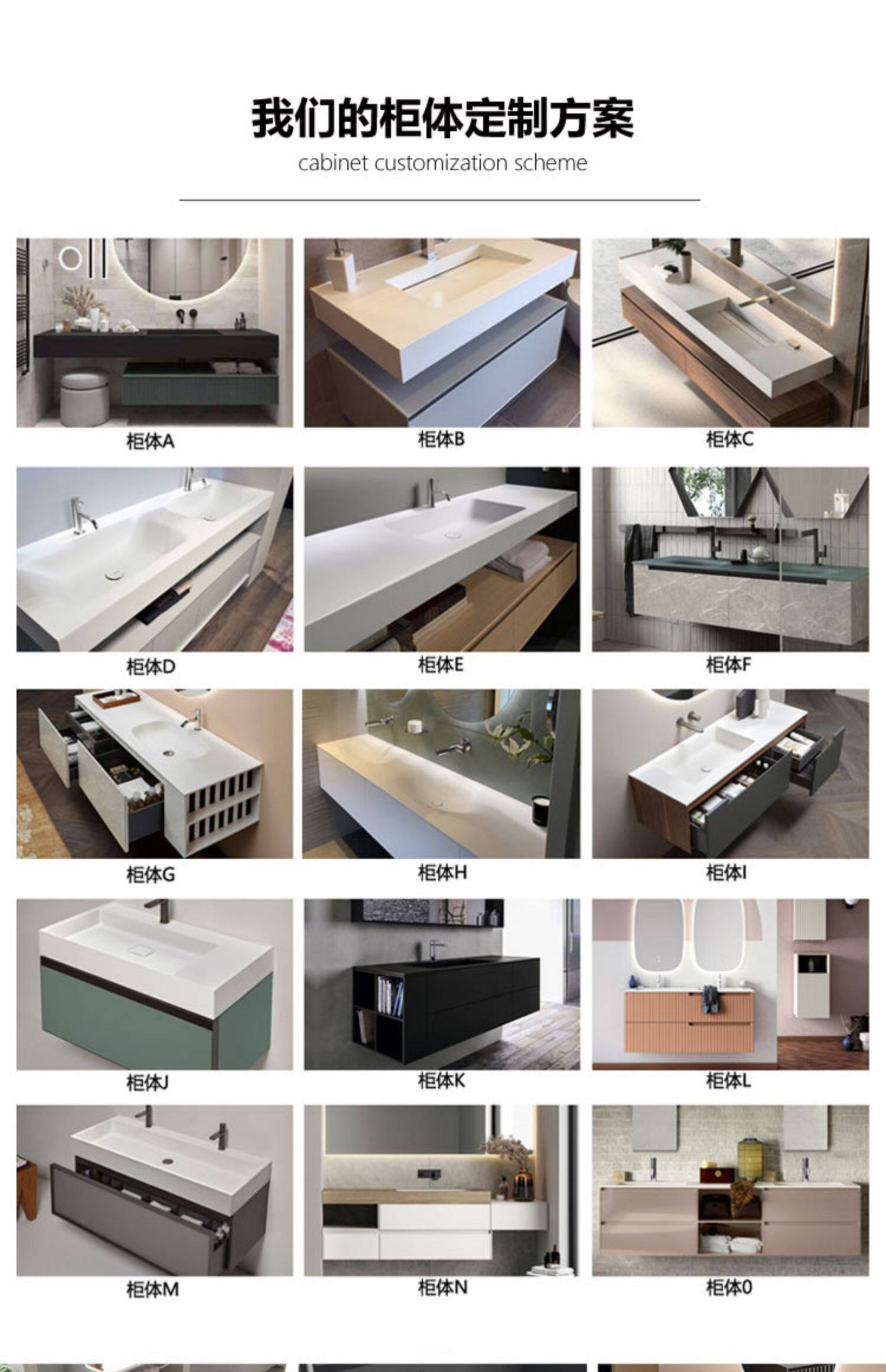 我们的柜体定制方案
cabinet customization scheme

柜体A
柜体B
柜体C
柜体D
柜体E
柜体F
柜体G
柜体H
柜体I
柜体J
柜体K
柜体L
柜体M
柜体N
柜体0