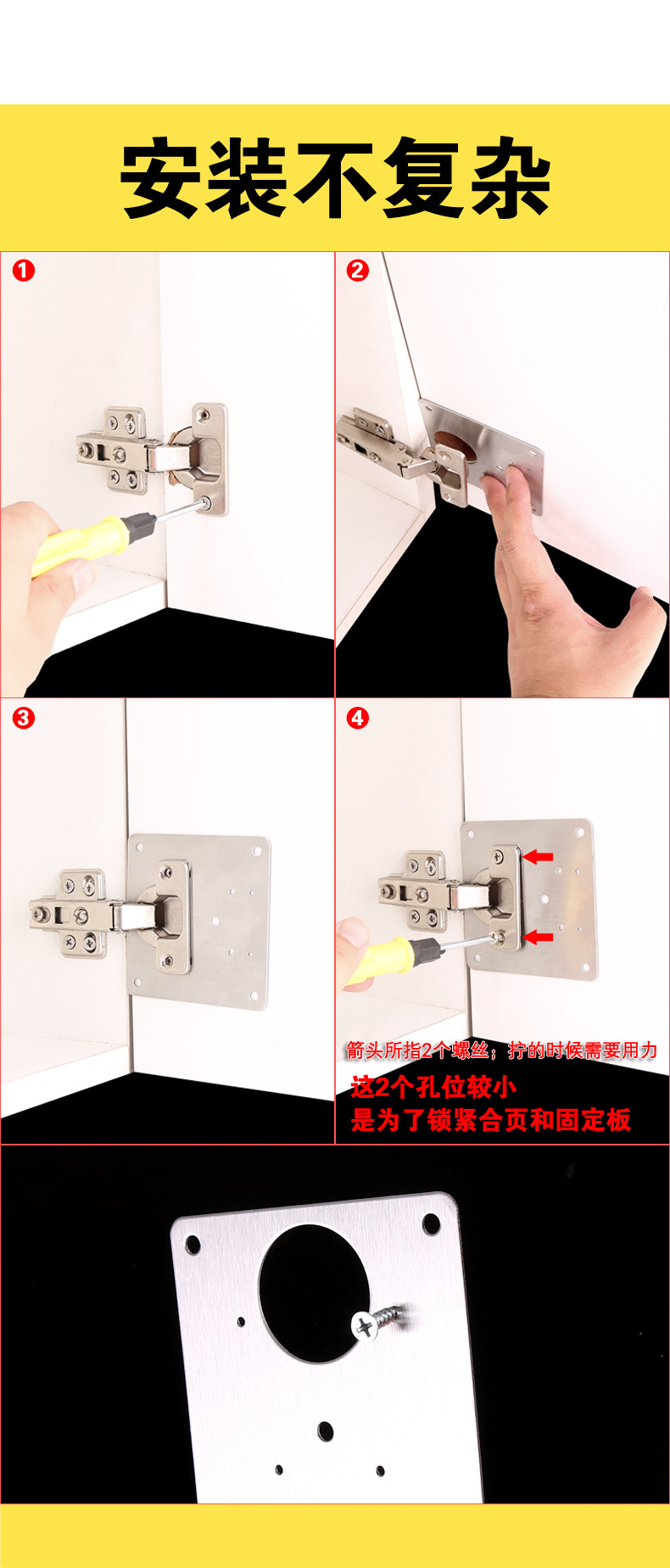 安装不复杂

1

2

3

4

箭头所指2个螺丝，拧的时候需要用力

这2个孔位较小
是为了锁紧合页和固定板