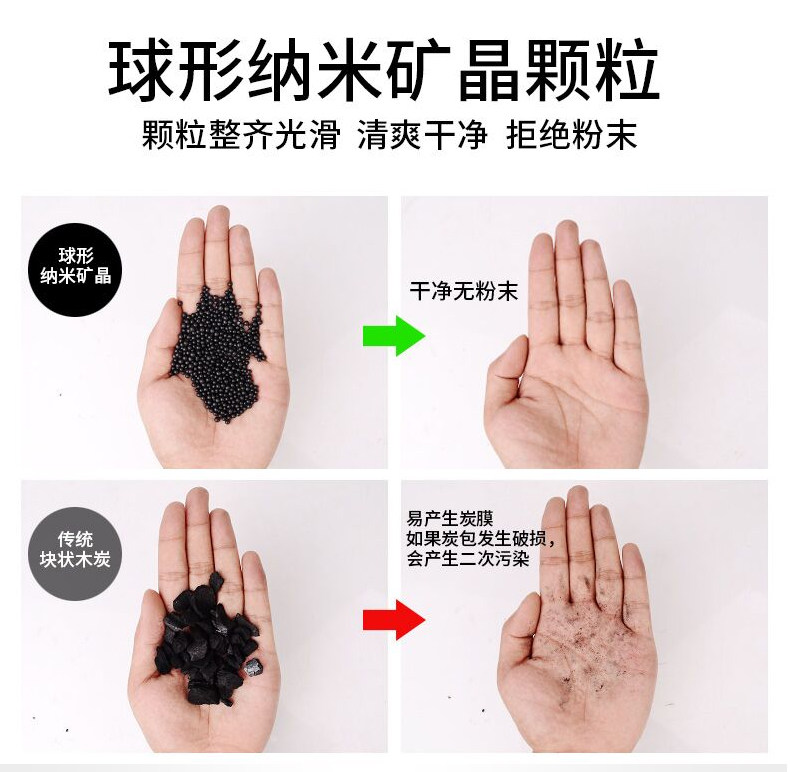 球形纳米矿晶颗粒

颗粒整齐光滑 清爽干净 拒绝粉末

球形
纳米矿晶

干净无粉末

传统
块状木炭

易产生炭膜
如果炭包发生破损，
会产生二次污染