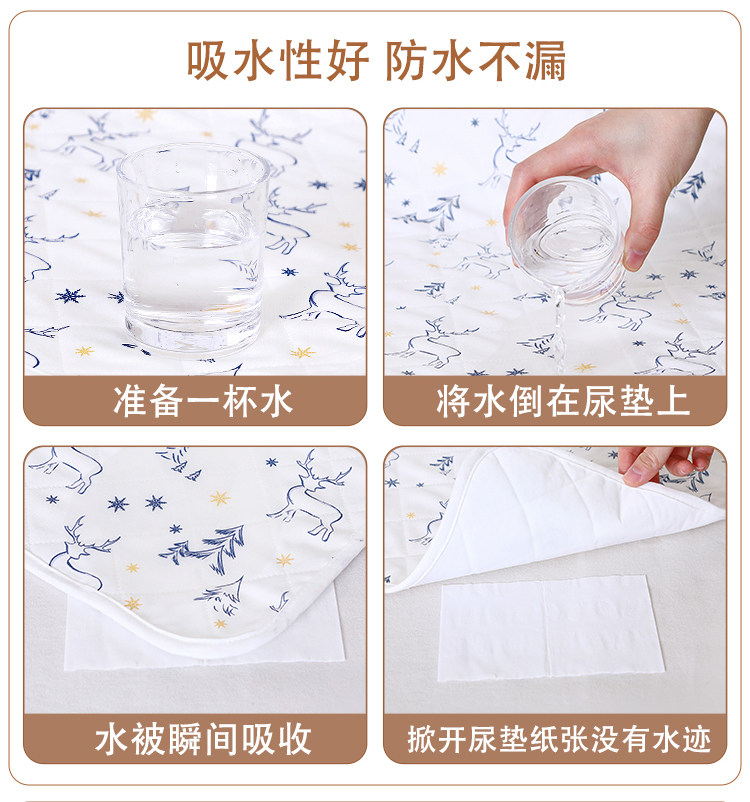 吸水性好 防水不漏

准备一杯水

将水倒在尿垫上

水被瞬间吸收

掀开尿垫纸张没有水迹