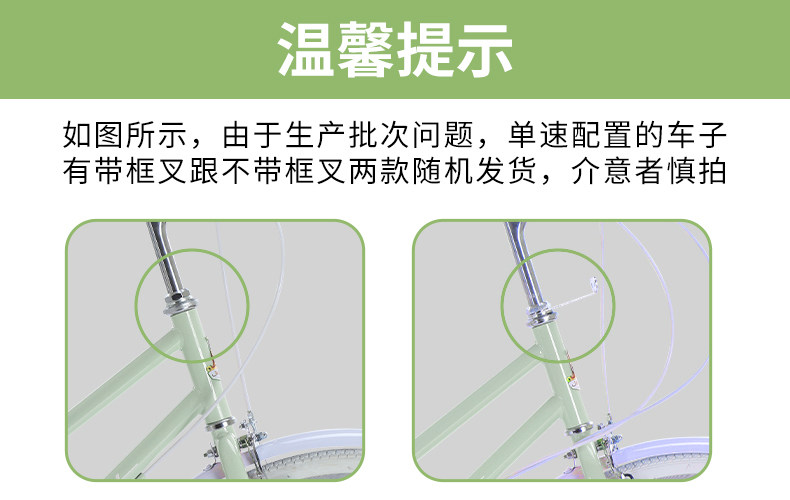 温馨提示

如图所示，由于生产批次问题，单速配置的车子有带框叉跟不带框叉两款随机发货，介意者慎拍