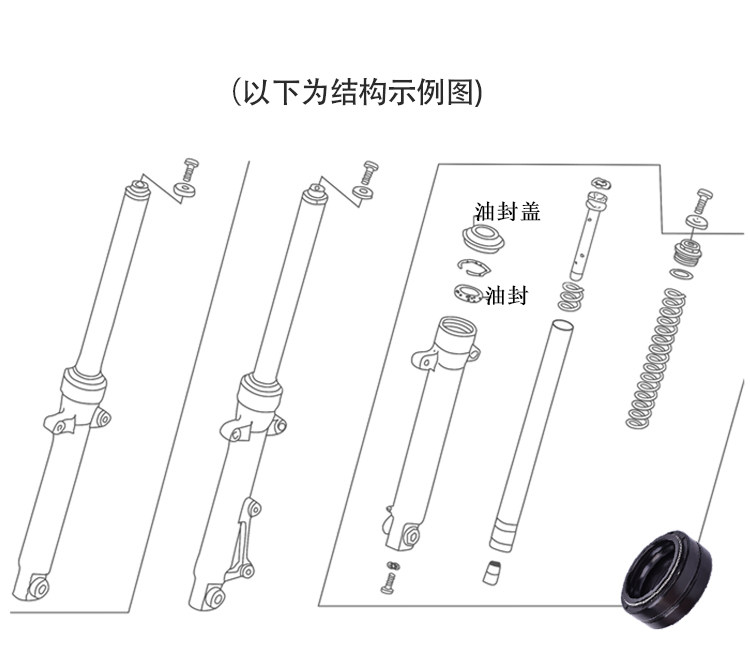 (以下为结构示例图)

油封盖

油封