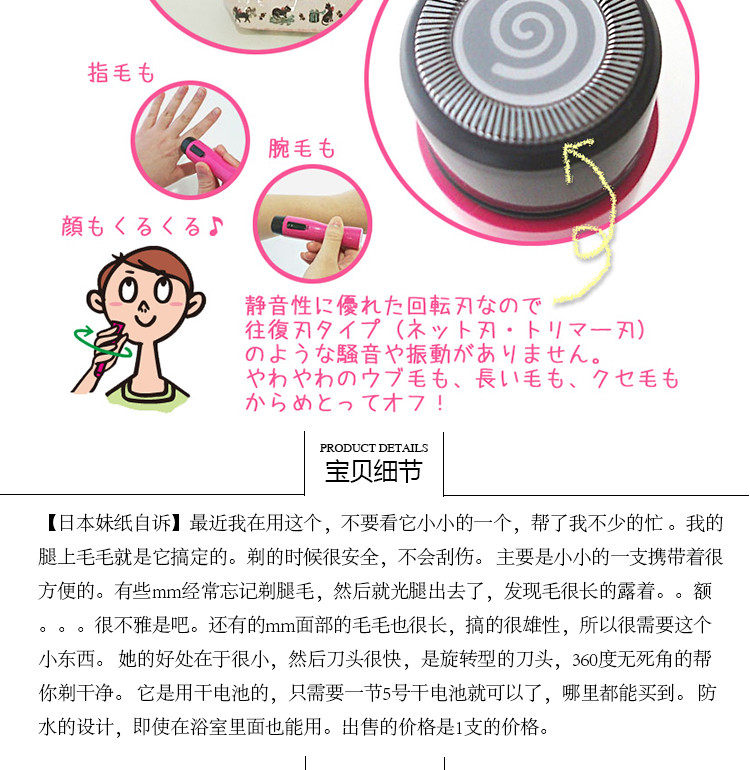 指毛も

腕毛も

顔もくるくる♪

静音性に優れた回転刃なので
往復刃タイプ（ネット刃・トリマー刃）
のような騒音や振動がありません。
やわやわのウブ毛も、長い毛も、クセ毛も
からめとってオフ！

PRODUCT DETAILS
宝贝细节

【日本妹纸自诉】最近我在用这个，不要看它小小的一个，帮了我不少的忙。我的腿上毛毛就是它搞定的。剃的时候很安全，不会刮伤。主要是小小的一支携带着很方便的。有些mm经常忘记剃腿毛，然后就光腿出去了，发现毛很长的露着。。额。。。很不雅是吧。还有的mm面部的毛毛也很长，搞的很雄性，所以很需要这个小东西。她的好处在于很小，然后刀头很快，是旋转型的刀头，360度无死角的帮你剃干净。它是用干电池的，只需要一节5号干电池就可以了，哪里都能买到。防水的设计，即使在浴室里面也能用。出售的价格是1支的价格。