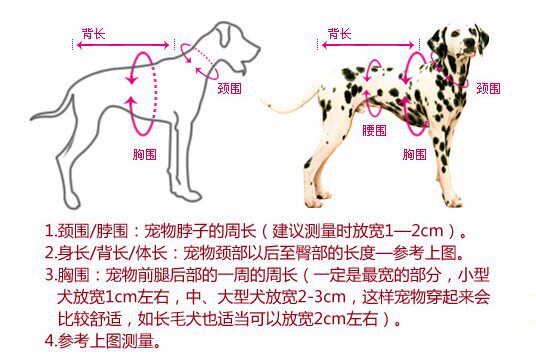 背长

颈围

胸围

背长

颈围

腰围

胸围

1.颈围/脖围：宠物脖子的周长（建议测量时放宽1—2cm）。
2.身长/背长/体长：宠物颈部以后至臀部的长度—参考上图。
3.胸围：宠物前腿后部的一周的周长（一定是最宽的部分，小型犬放宽1cm左右，中、大型犬放宽2-3cm，这样宠物穿起来会比较舒适，如长毛犬也适当可以放宽2cm左右）。
4.参考上图测量。