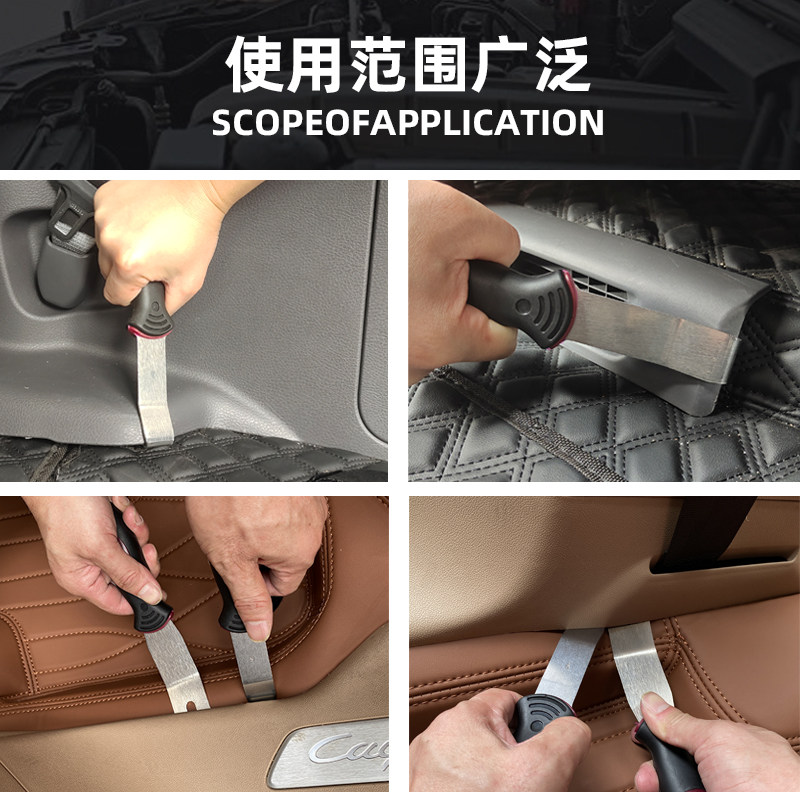 使用范围广泛
SCOPEOFAPPLICATION

Cay