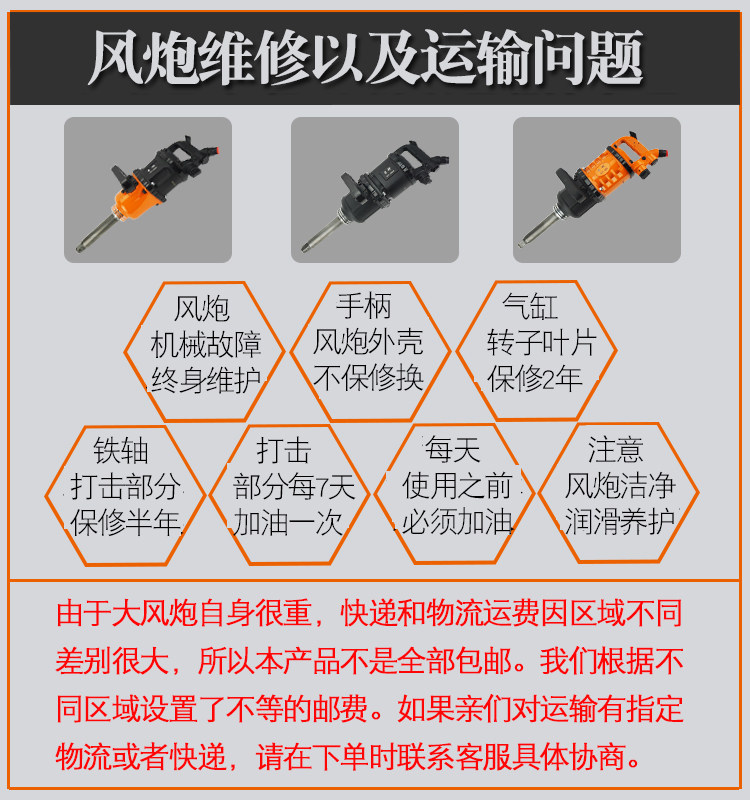 风炮维修以及运输问题

风炮
机械故障
终身维护

手柄
风炮外壳
不保修换

气缸
转子叶片
保修2年

铁轴
打击部分
保修半年

打击
部分每7天
加油一次

每天
使用之前
必须加油

注意
风炮洁净
润滑养护

由于大风炮自身很重，快递和物流运费因区域不同差别很大，所以本产品不是全部包邮。我们根据不同区域设置了不等的邮费。如果亲们对运输有指定物流或者快递，请在下单时联系客服具体协商。