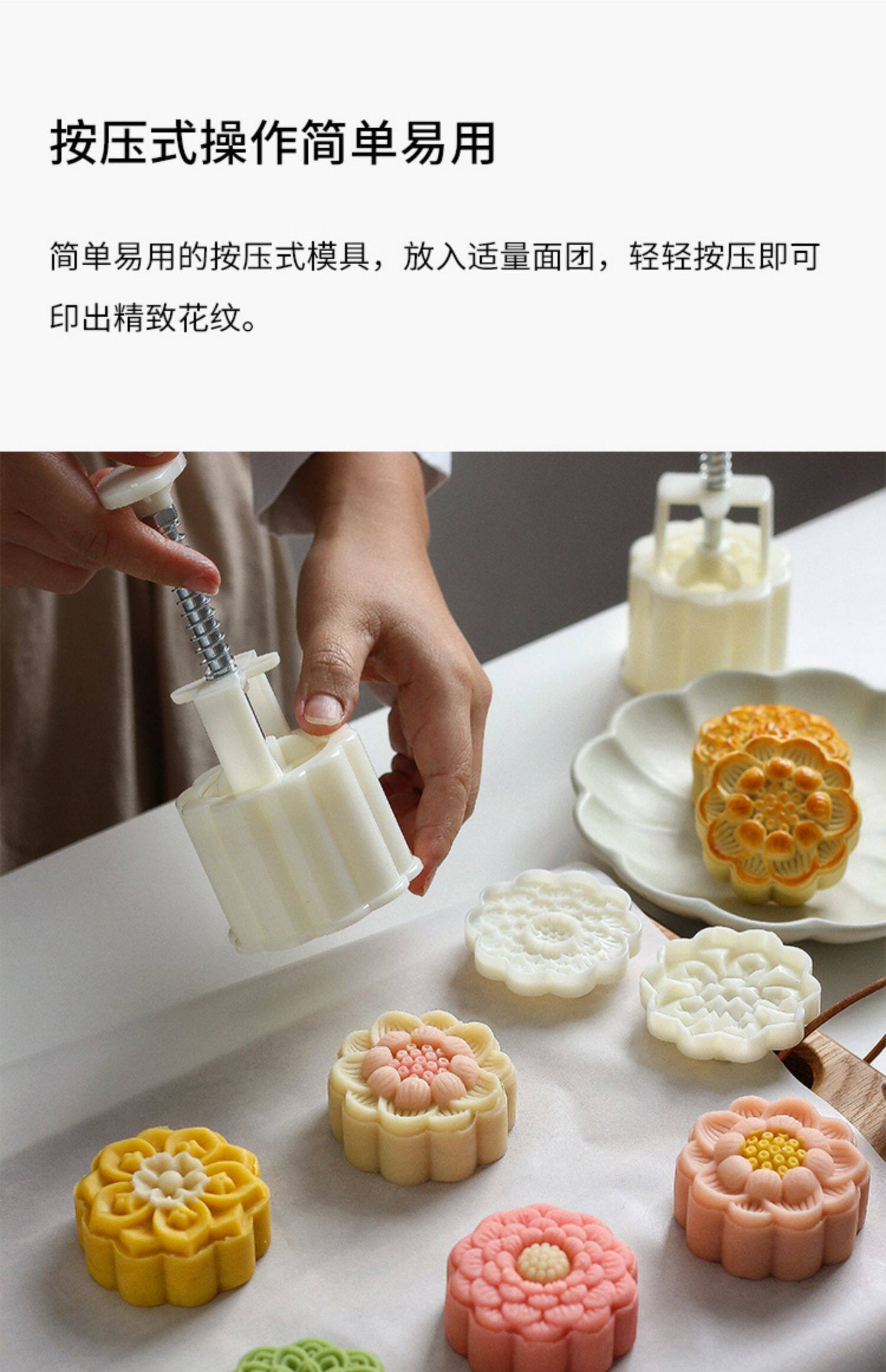 按压式操作简单易用

简单易用的按压式模具，放入适量面团，轻轻按压即可印出精致花纹。