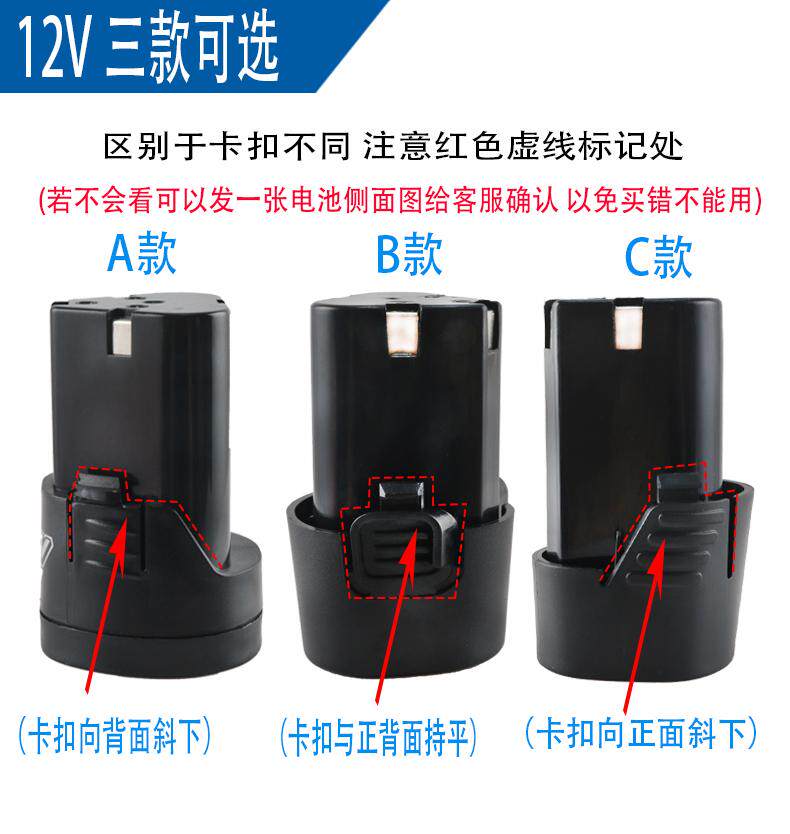 12V 三款可选

区别于卡扣不同 注意红色虚线标记处

(若不会看可以发一张电池侧面图给客服确认 以免买错不能用)

A款

B款

C款

(卡扣向背面斜下)

(卡扣与正背面持平)

(卡扣向正面斜下)