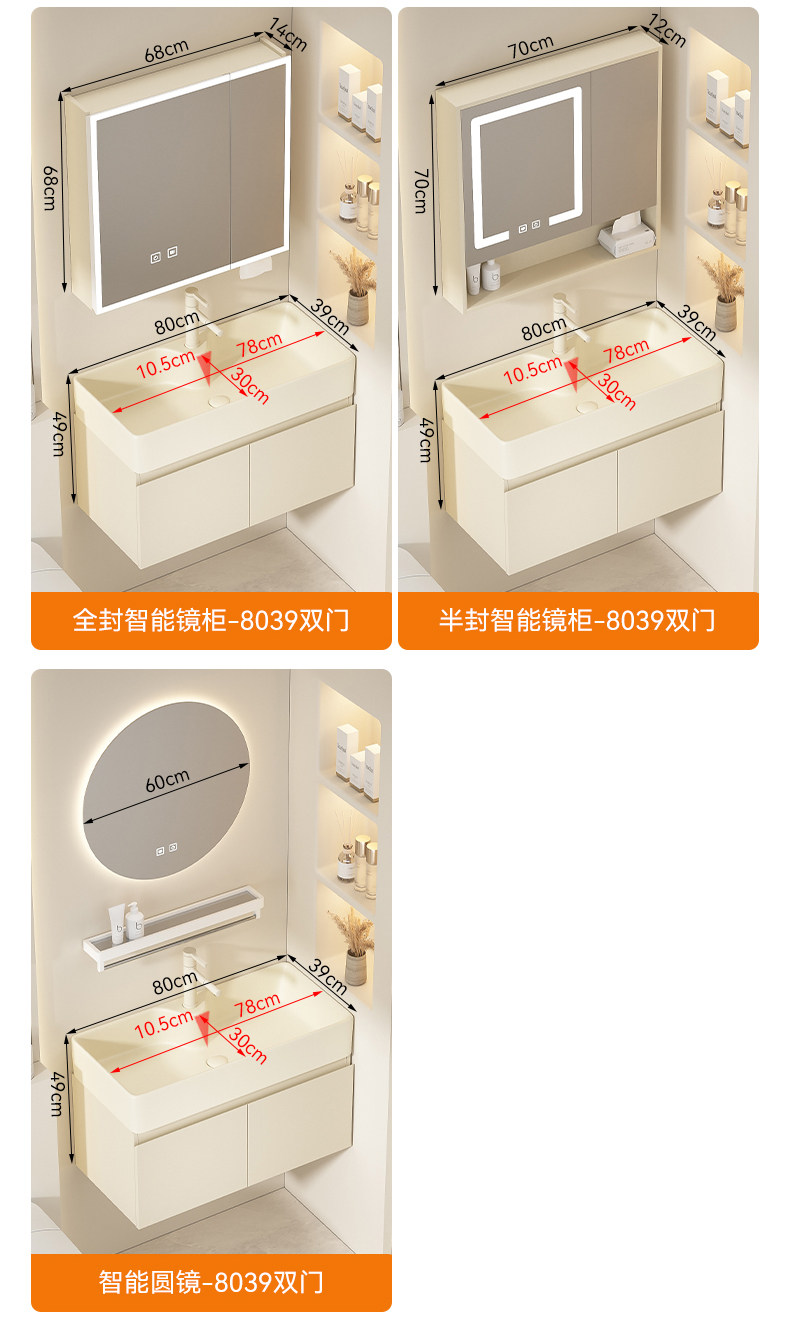 68cm
14cm
68cm
80cm
39cm
10.5cm
78cm
30cm
49cm
全封智能镜柜-8039双门

70cm
12cm
70cm
80cm
39cm
10.5cm
78cm
30cm
49cm
半封智能镜柜-8039双门

60cm
80cm
39cm
10.5cm
78cm
30cm
49cm
智能圆镜-8039双门