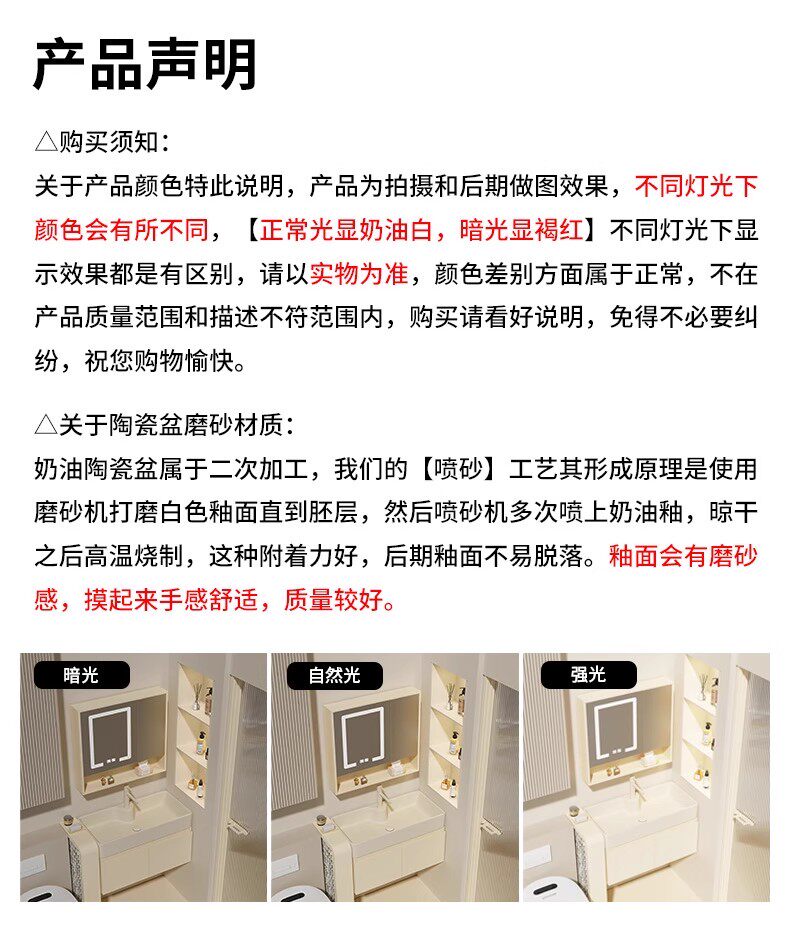 产品声明

△购买须知：
关于产品颜色特此说明，产品为拍摄和后期做图效果，不同灯光下颜色会有所不同，【正常光显奶油白，暗光显褐红】不同灯光下显示效果都是有区别，请以实物为准，颜色差别方面属于正常，不在产品质量范围和描述不符范围内，购买请看好说明，免得不必要纠纷，祝您购物愉快。

△关于陶瓷盆磨砂材质：
奶油陶瓷盆属于二次加工，我们的【喷砂】工艺其形成原理是使用磨砂机打磨白色釉面直到胚层，然后喷砂机多次喷上奶油釉，晾干之后高温烧制，这种附着力好，后期釉面不易脱落。釉面会有磨砂感，摸起来手感舒适，质量较好。

暗光

自然光

强光