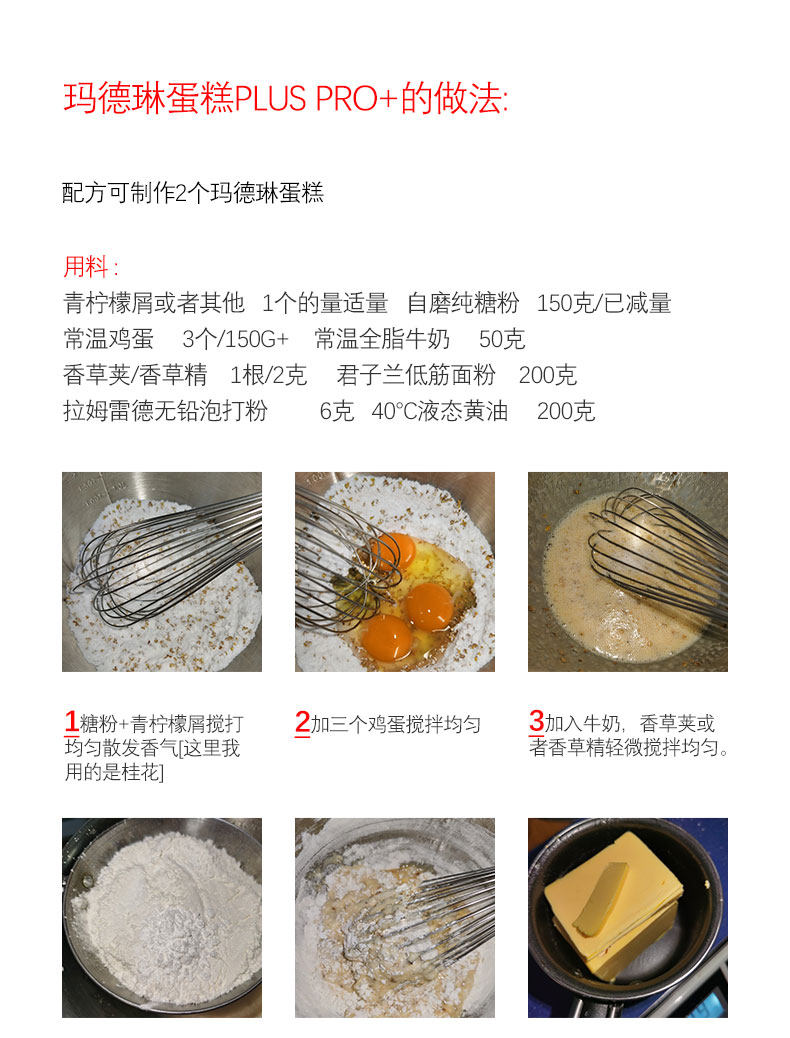 玛德琳蛋糕PLUS PRO+的做法:

配方可制作2个玛德琳蛋糕

用料：
青柠檬屑或者其他 1个的量适量 自磨纯糖粉 150克/已减量
常温鸡蛋 3个/150G+ 常温全脂牛奶 50克
香草荚/香草精 1根/2克 君子兰低筋面粉 200克
拉姆雷德无铅泡打粉 6克 40°C液态黄油 200克

1糖粉+青柠檬屑搅打均匀散发香气[这里我用的是桂花]

2加三个鸡蛋搅拌均匀

3加入牛奶，香草荚或者香草精轻微搅拌均匀。